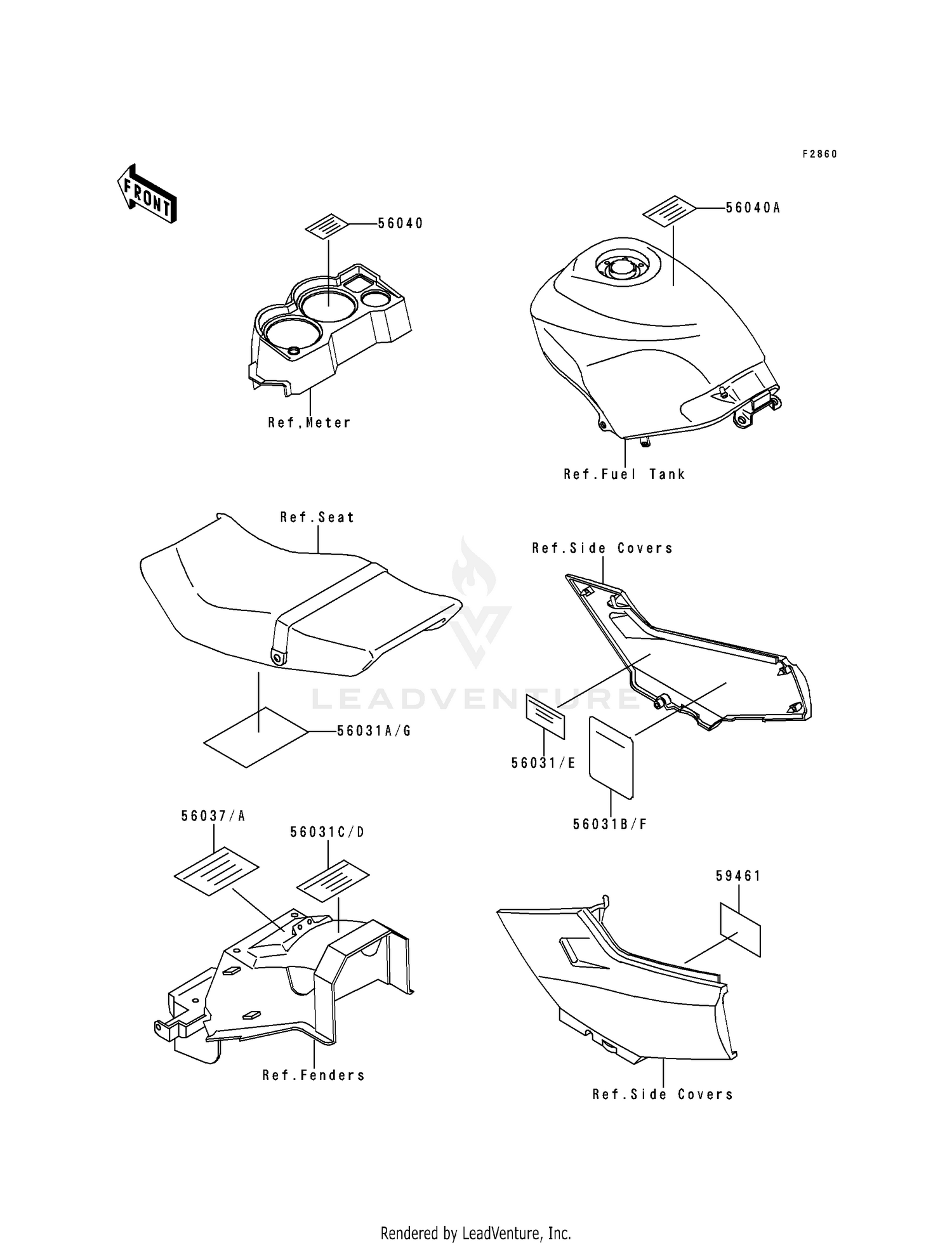 F2860

FRONT

56040

56040A

Ref.Meter

Ref.Fuel Tank

Ref.Seat

Ref.Side Covers

LEADVENTURE

56031A/G

56031/E

56031B/F

56037/A

56031C/D

59461

Ref.Fenders

Ref.Side Covers

Rendered by LeadVenture, Inc.