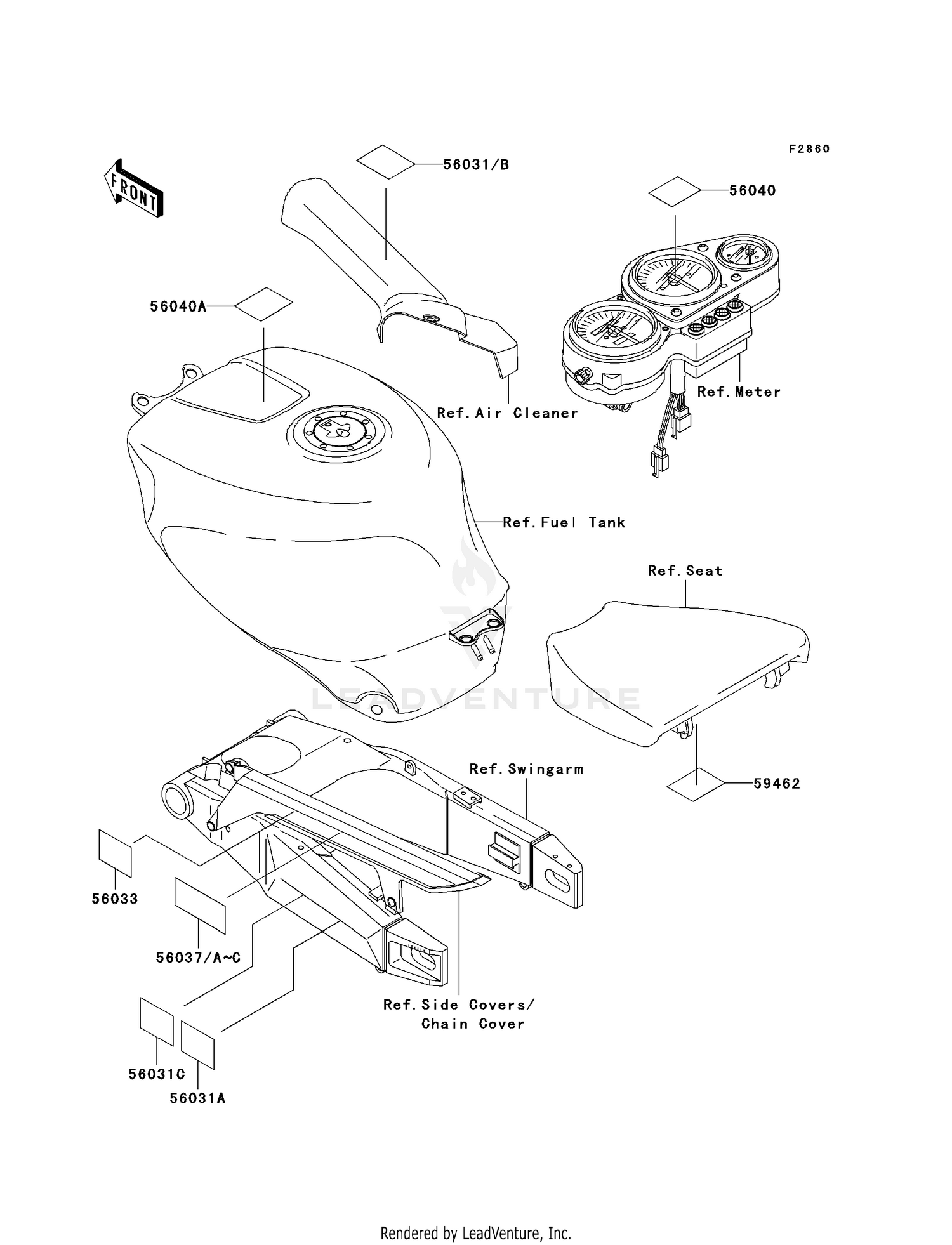 F2860

FRONT

56031/B

56040

56040A

Ref. Air Cleaner

Ref. Meter

Ref. Fuel Tank

Ref. Seat

LEADVENTURE

Ref. Swingarm

59462

56033

56037/A~C

Ref. Side Covers/ Chain Cover

56031C

56031A

Rendered by LeadVenture, Inc.