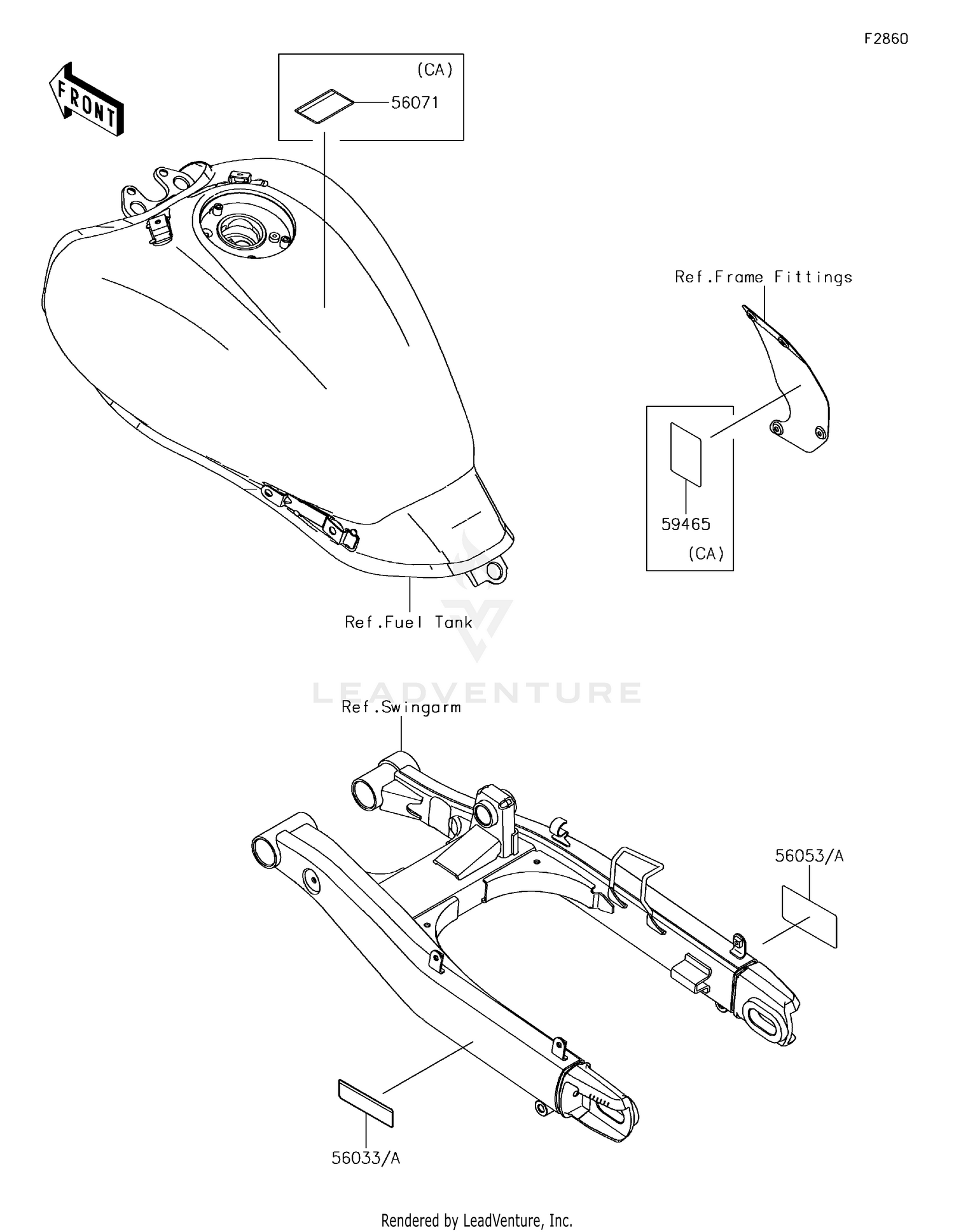 F2860

FRONT

(CA)

56071

Ref.Frame Fittings

59465

(CA)

Ref.Fuel Tank

LEADVENTURE

Ref.Swingarm

56053/A

56033/A

Rendered by LeadVenture, Inc.