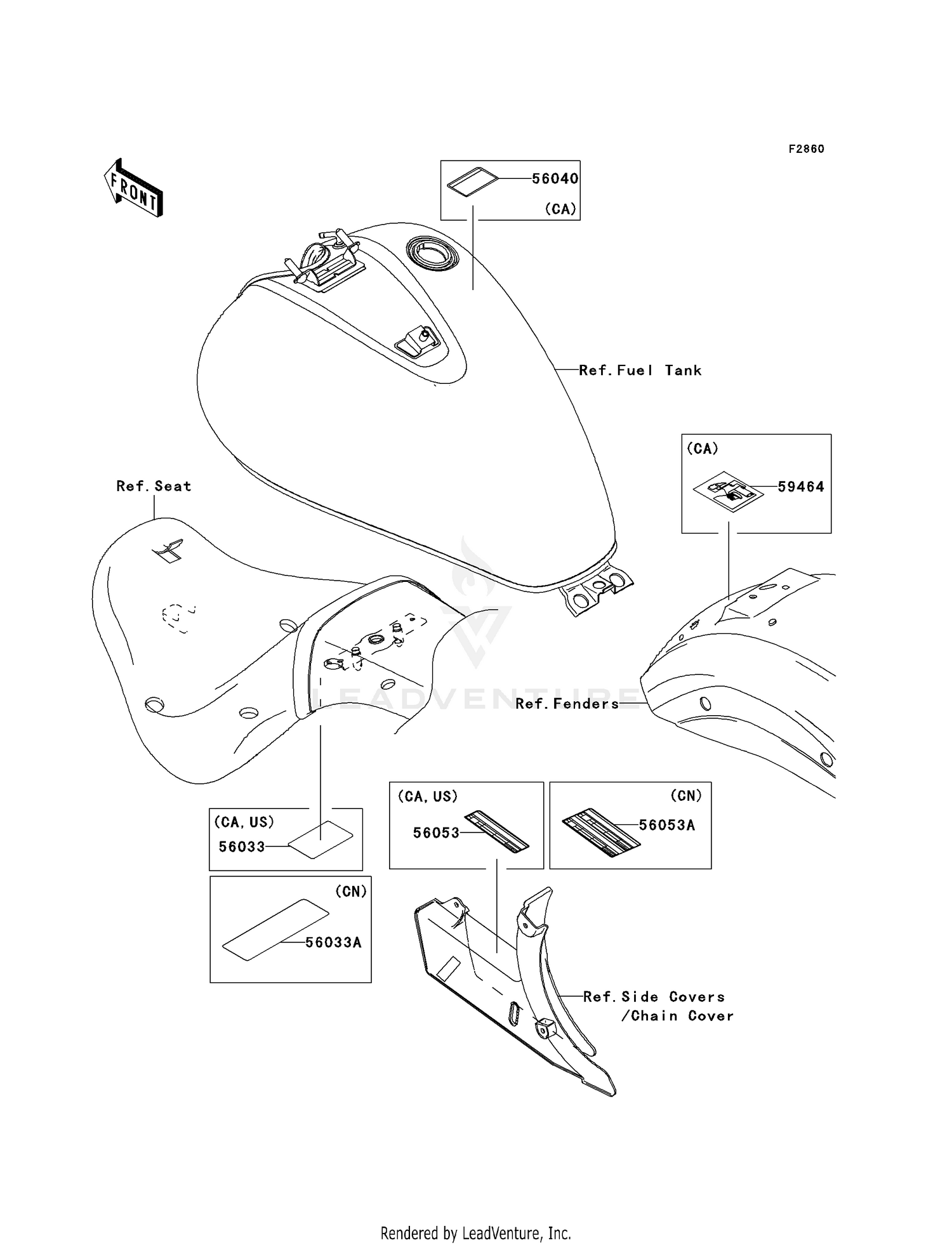 F2860

FRONT

56040
(CA)

Ref. Fuel Tank

(CA)
59464

Ref. Seat

LEADVENTURE

Ref. Fenders

(CA, US)
56033

(CN)
56033A

(CA, US)
56053

(CN)
56053A

Ref. Side Covers /Chain Cover

Rendered by LeadVenture, Inc.