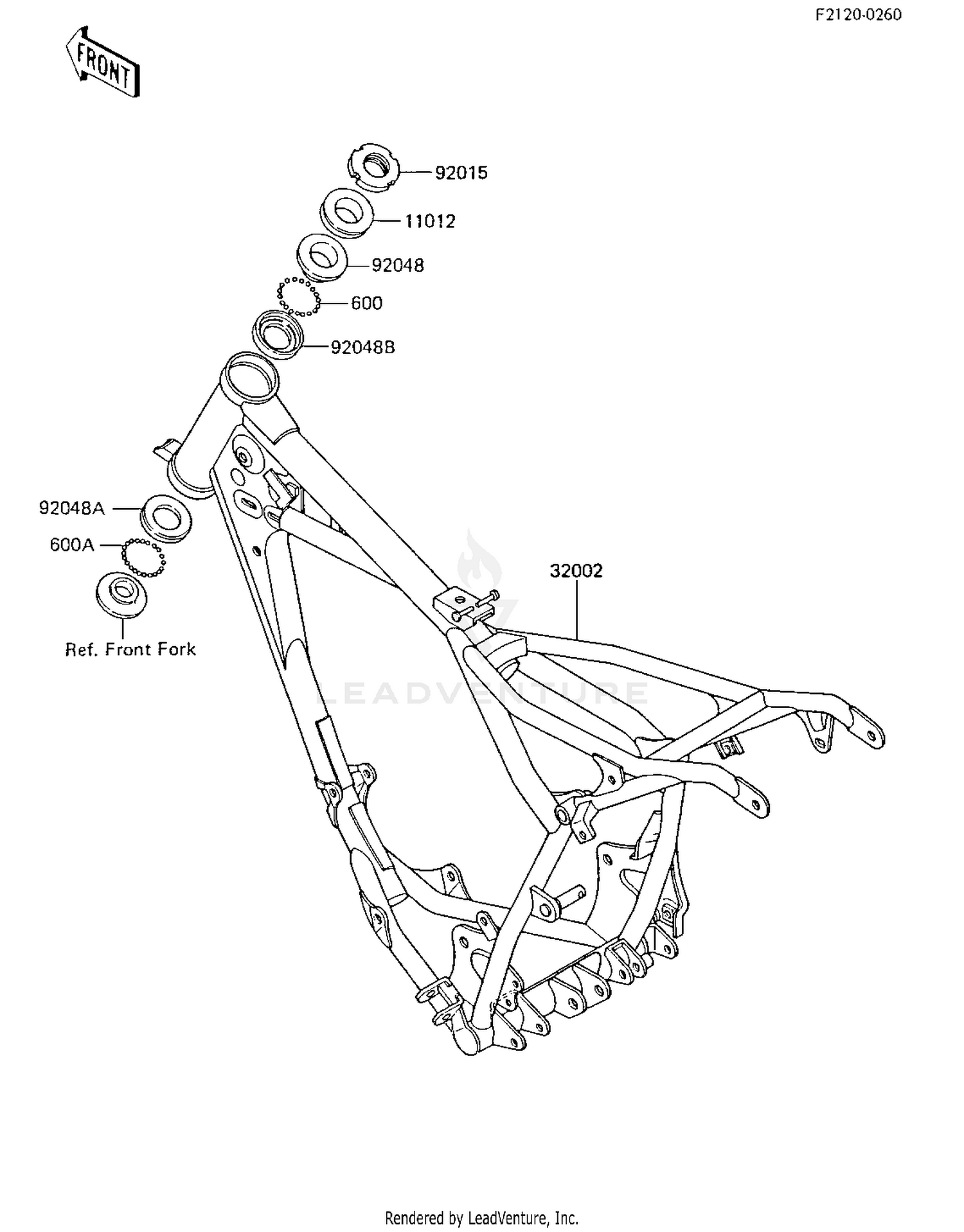 F2120-0260

FRONT

92015
11012
92048
600
92048B

92048A
600A
Ref. Front Fork

32002

LEADVENTURE

Rendered by LeadVenture, Inc.