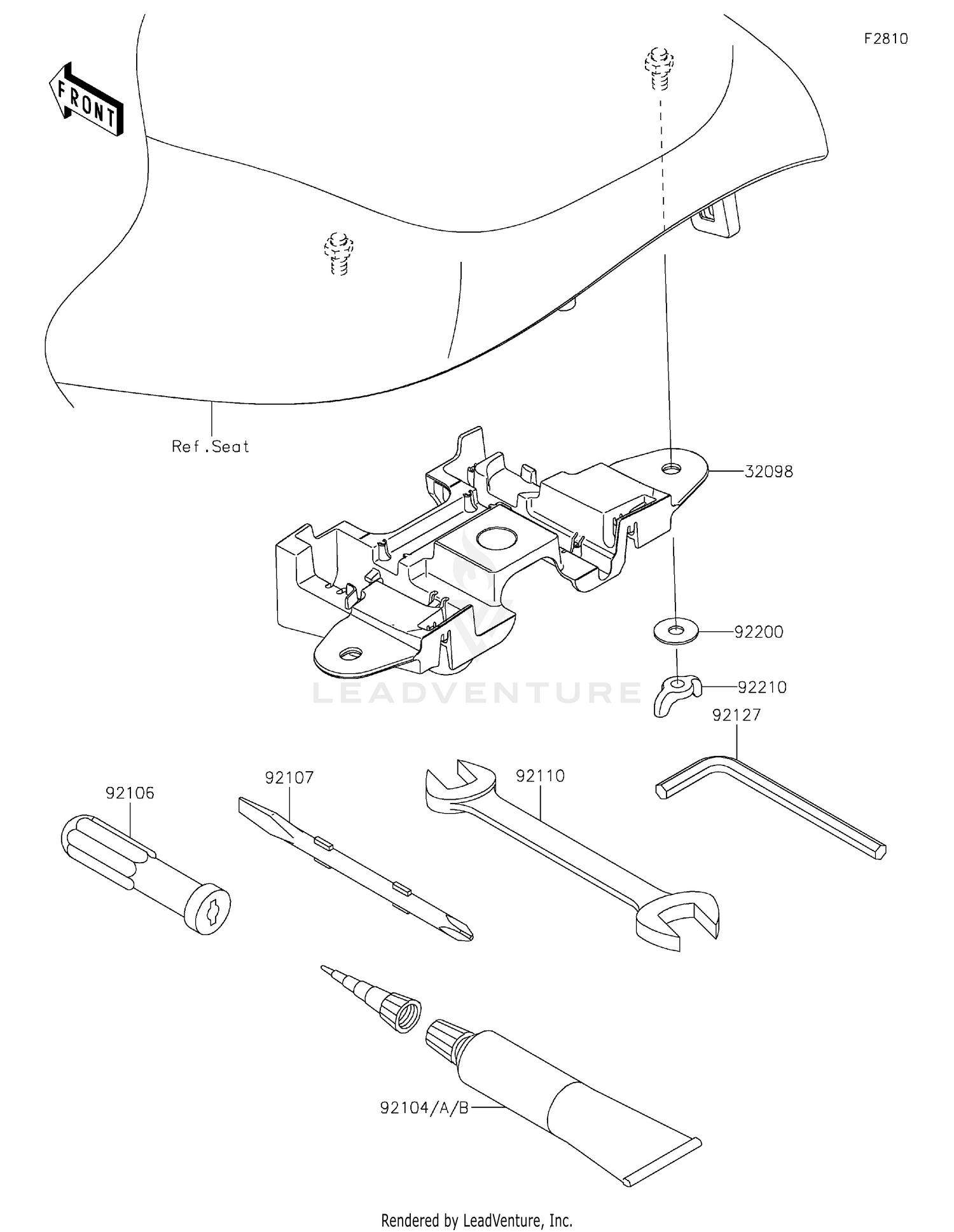 F2810

FRONT

Ref.Seat

32098

92200

92210

LEADVENTURE

92127

92106

92107

92110

92104/A/B

Rendered by LeadVenture, Inc.