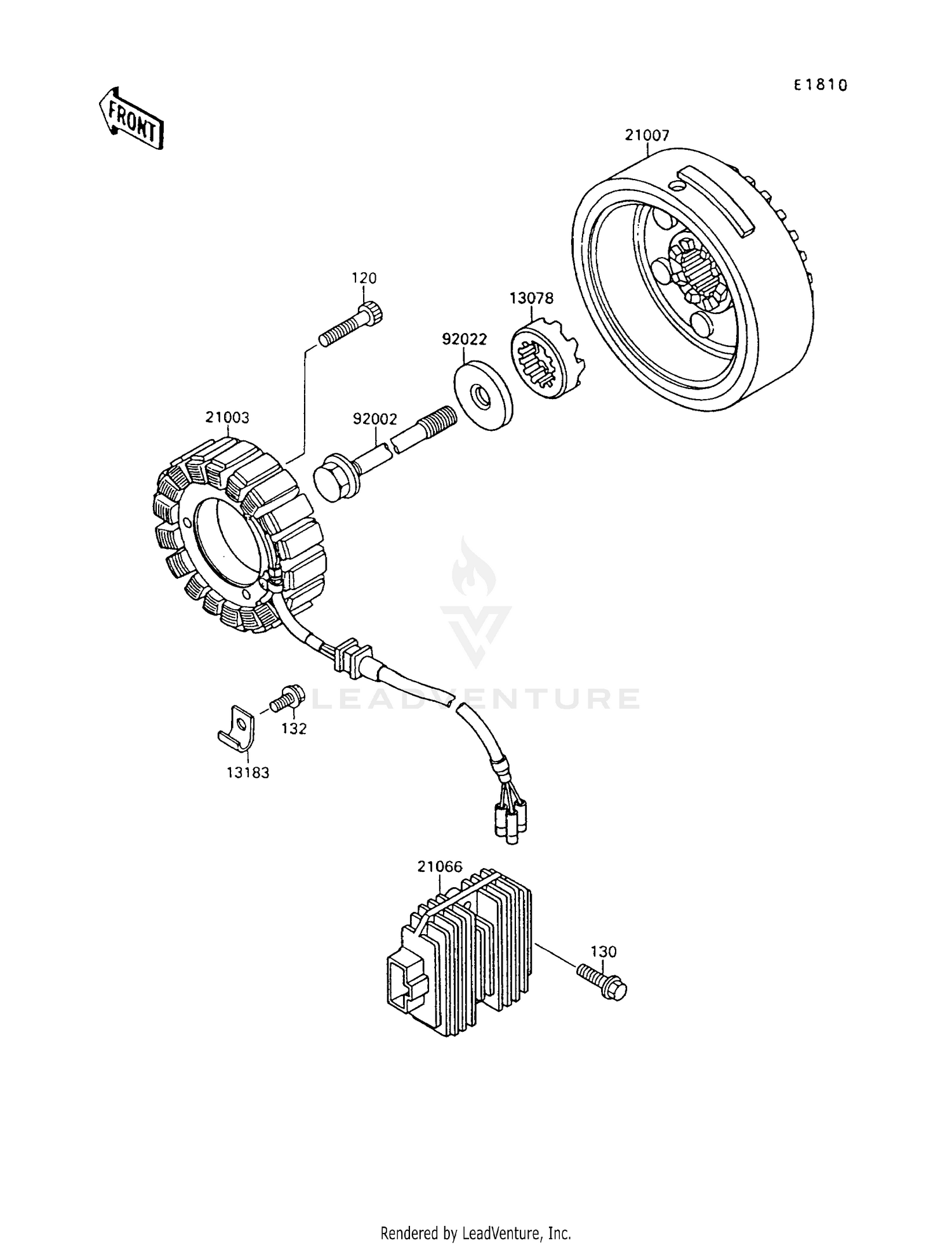 E1810

FRONT

21007

120

13078

92022

21003

92002

LEADVENTURE

132

13183

21066

130

Rendered by LeadVenture, Inc.