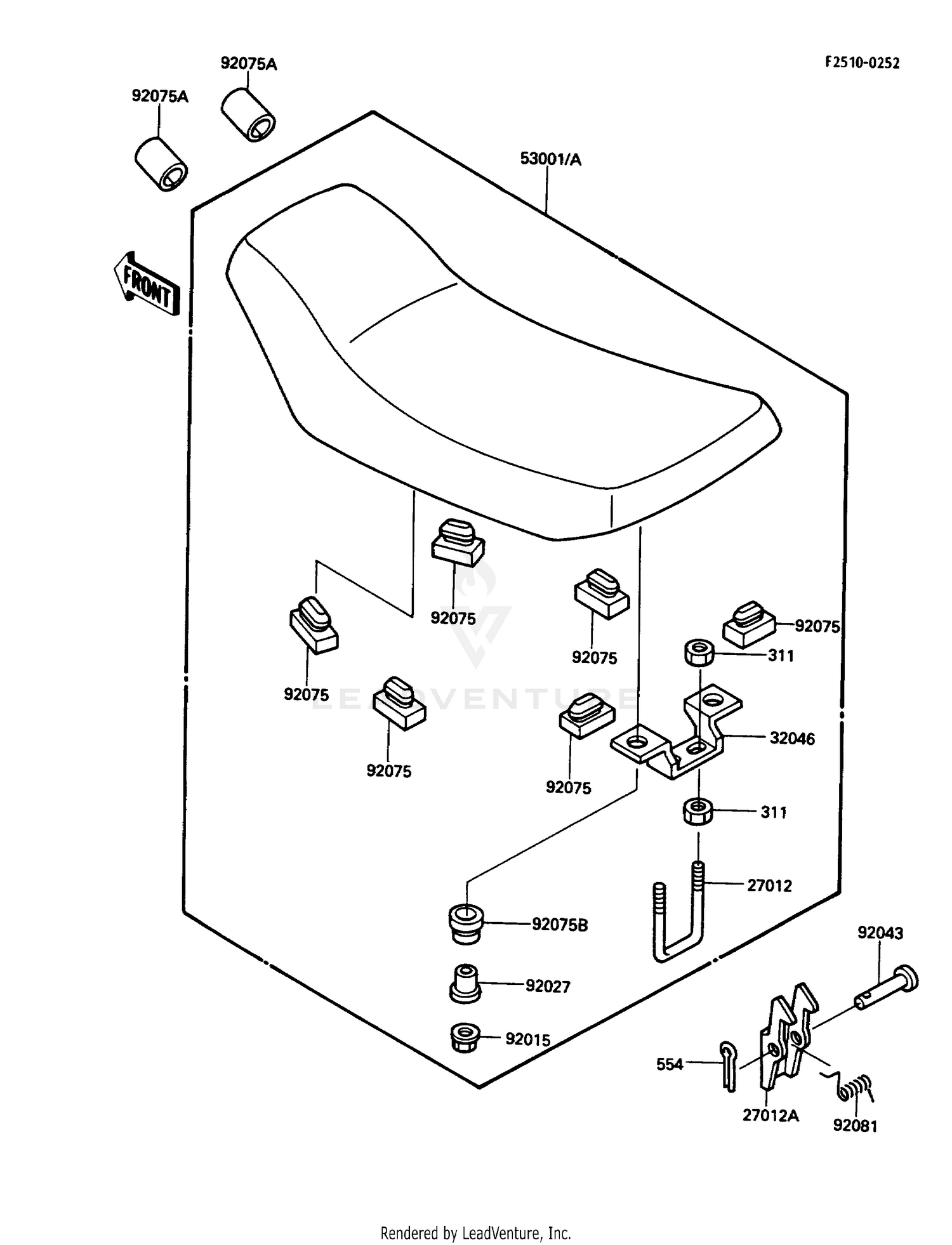 F2510-0252

92075A

92075A

53001/A

FRONT

92075

92075

92075

92075

92075

92075

311

32046

311

27012

92075B

92027

92015

92043

554

27012A

92081

LEADVENTURE

Rendered by LeadVenture, Inc.