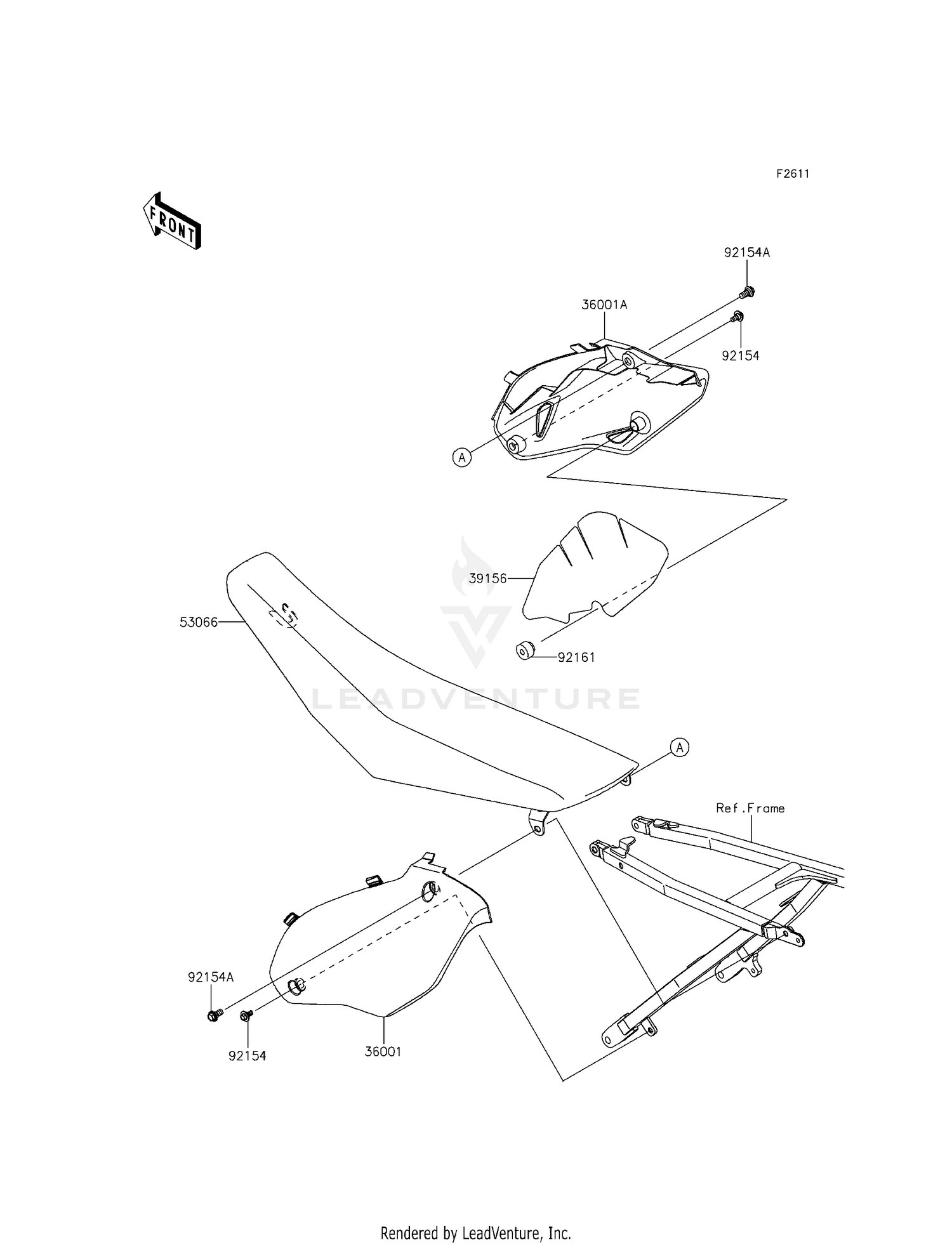 F2611

FRONT

92154A

36001A

92154

A

39156

53066

92161

LEADVENTURE

A

Ref.Frame

92154A

92154

36001

Rendered by LeadVenture, Inc.