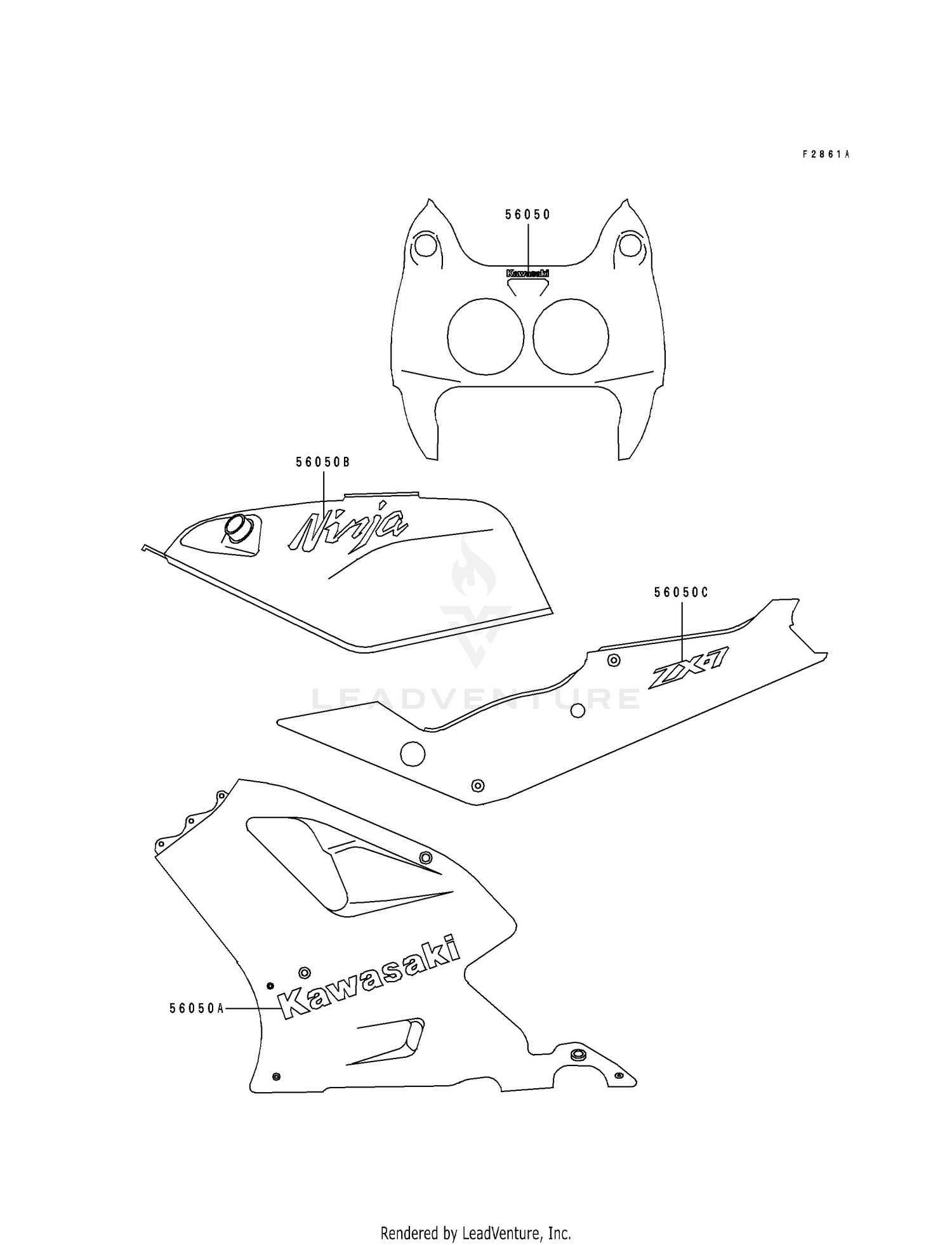 F2861A

56050

Kawasaki

56050B

Ninja

56050C

ZX-7

LEADVENTURE

Kawasaki

56050A

Rendered by LeadVenture, Inc.