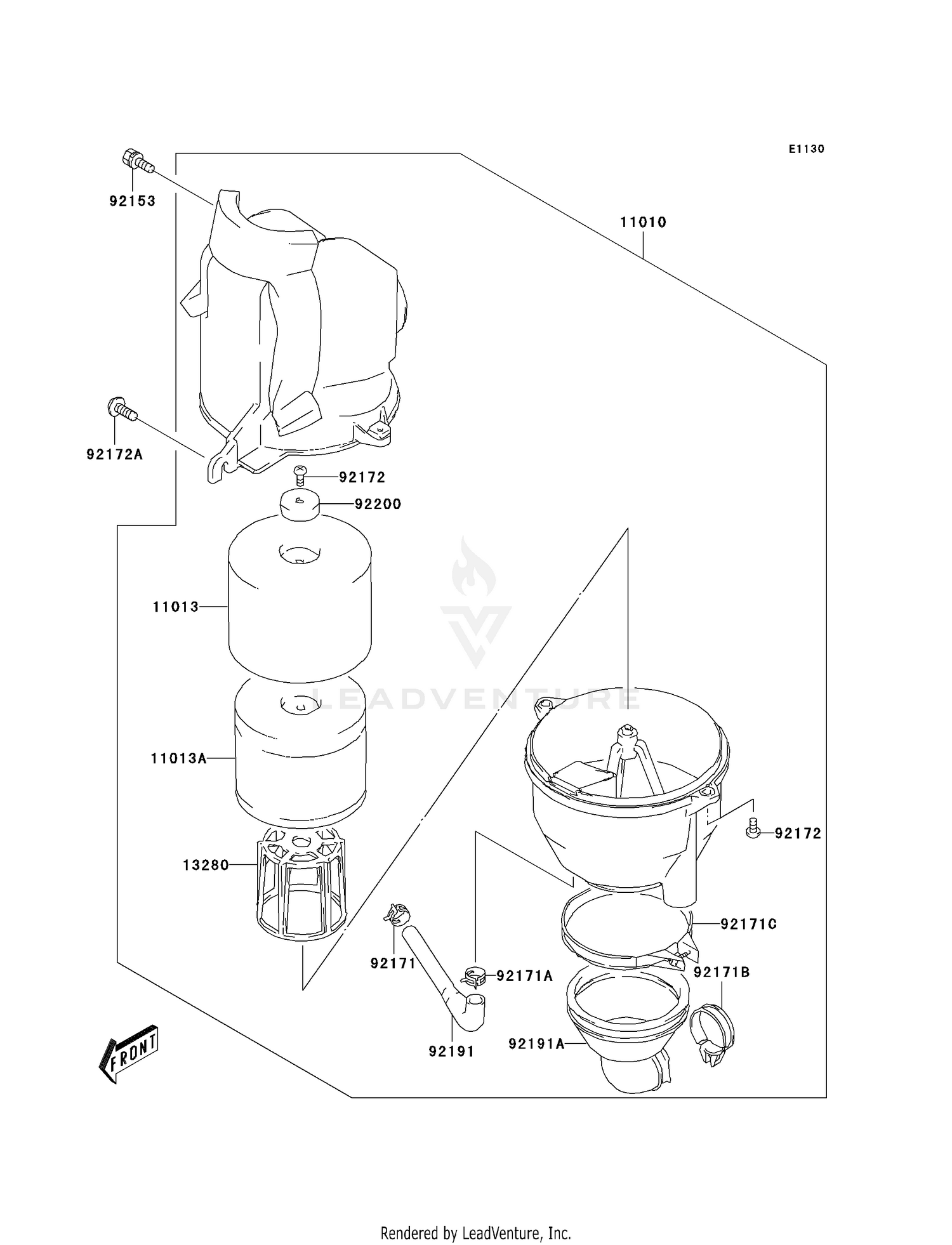 E1130

92153

11010

92172A

92172

92200

11013

LEADVENTURE

11013A

92172

13280

92171C

92171

92171A

92171B

92191

92191A

FRONT

Rendered by LeadVenture, Inc.