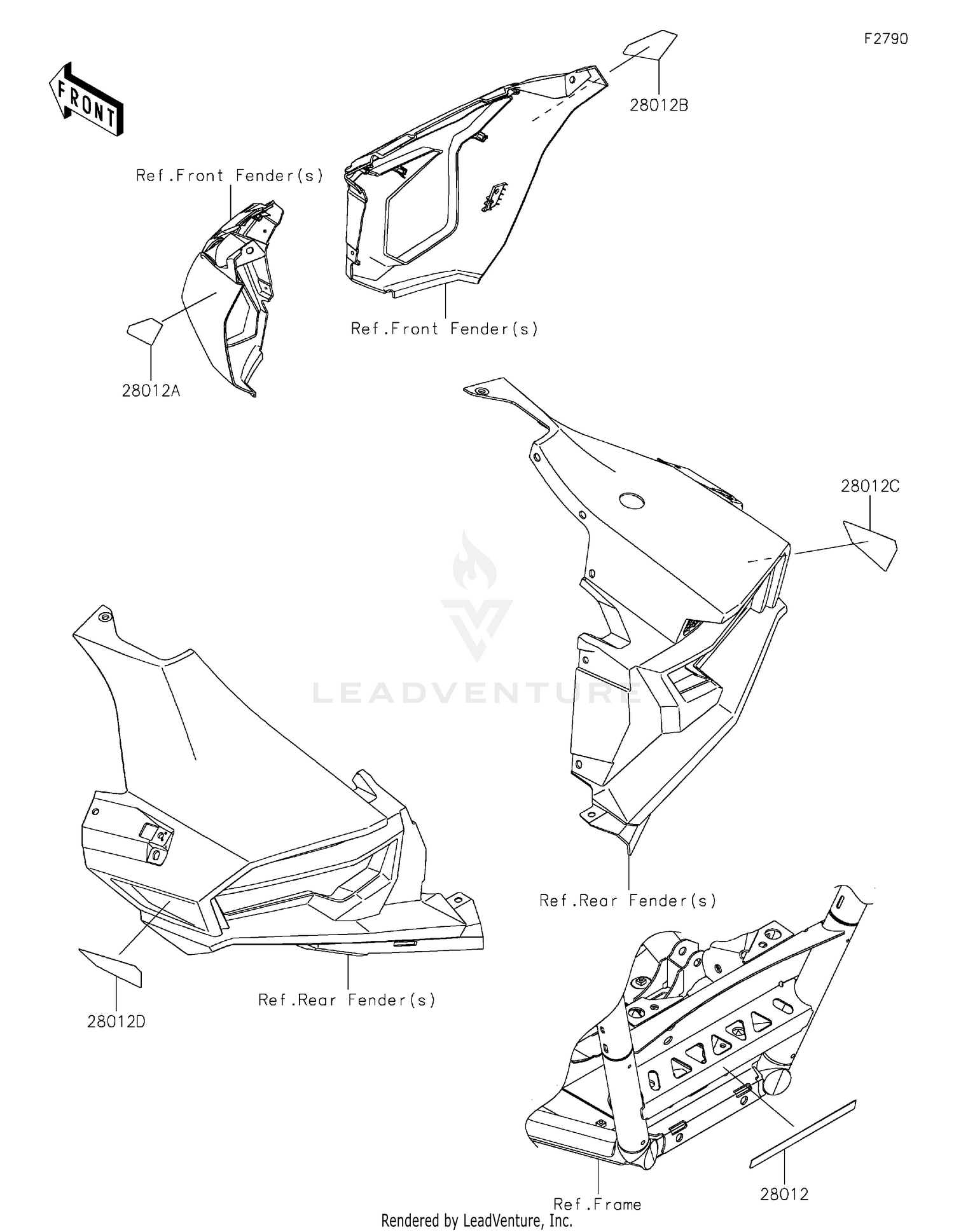 F2790

FRONT

28012B

Ref.Front Fender(s)

Ref.Front Fender(s)

28012A

28012C

LEADVENTURE

Ref.Rear Fender(s)

Ref.Rear Fender(s)

28012D

Ref.Frame

28012

Rendered by LeadVenture, Inc.