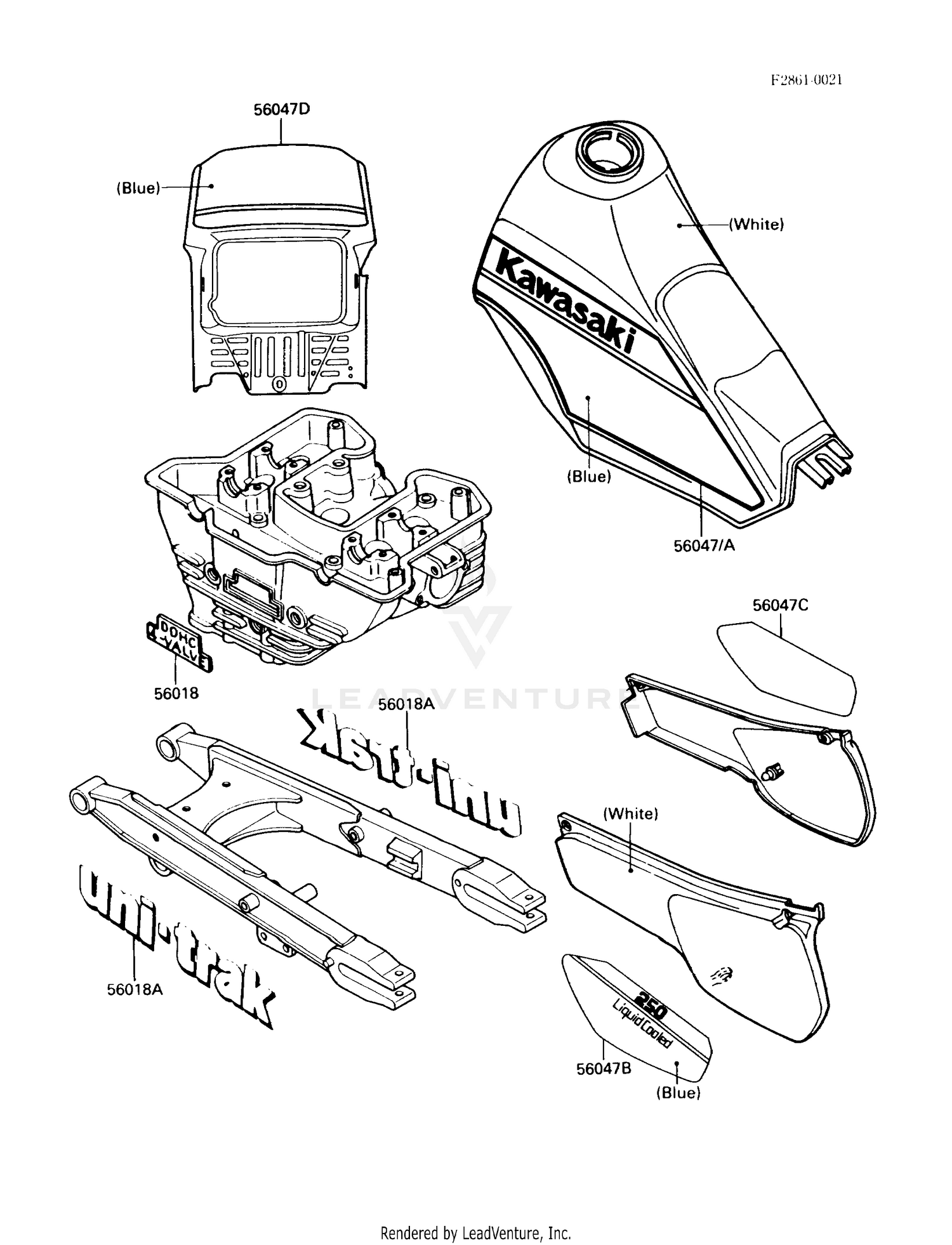 F2861-0021

56047D

(Blue)

(White)

Kawasaki

(Blue)

56047/A

DOHC
4-VALVE

56018

LEADVENTURE

56018A

uni-trak

56047C

(White)

uni-trak

56018A

250
Liquid Cooled

56047B

(Blue)

Rendered by LeadVenture, Inc.