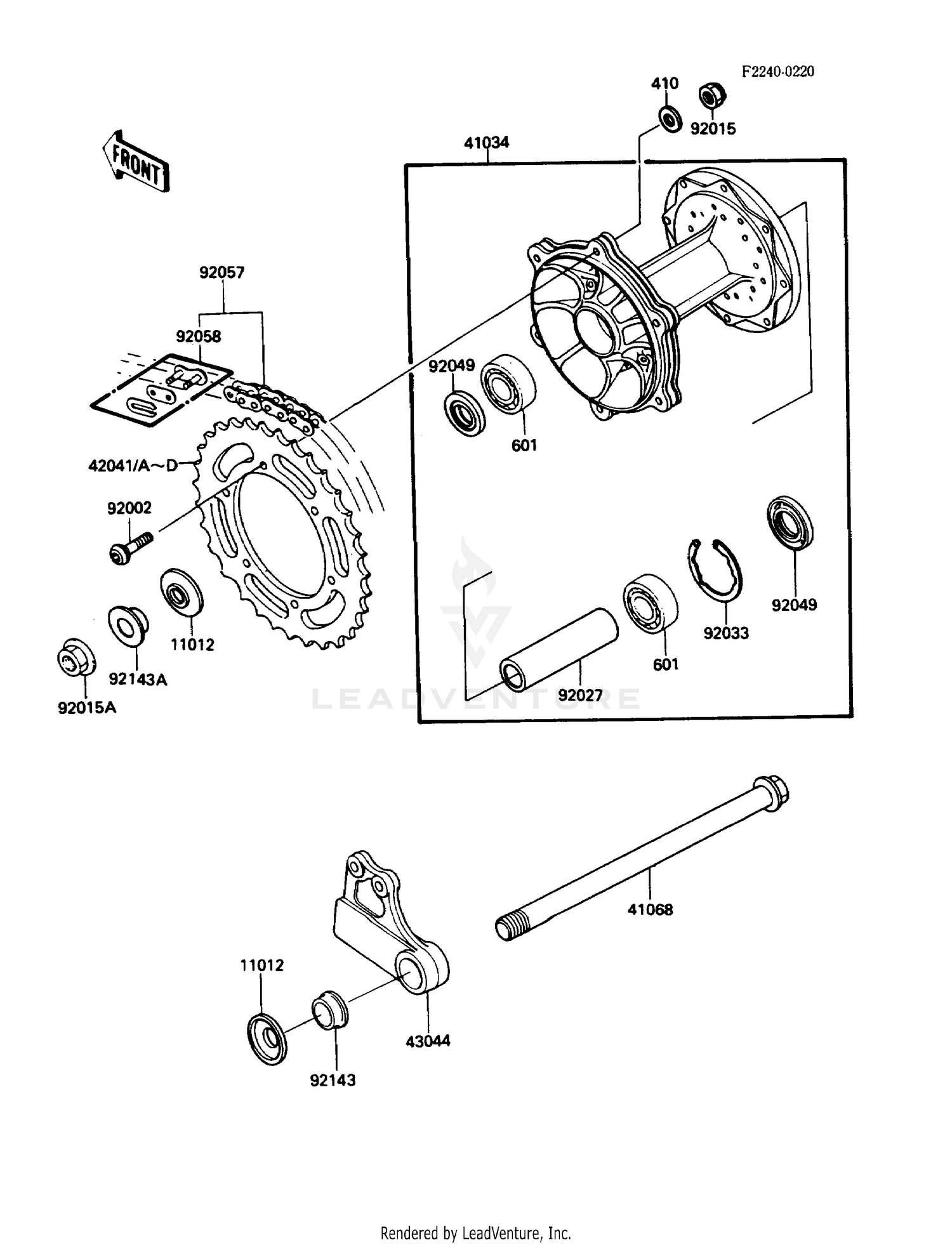 F2240-0220

410

92015

41034

FRONT

92057

92058

92049

601

42041/A~D

92002

11012

92143A

92015A

92049

92033

601

92027

LEADVENTURE

41068

11012

43044

92143

Rendered by LeadVenture, Inc.