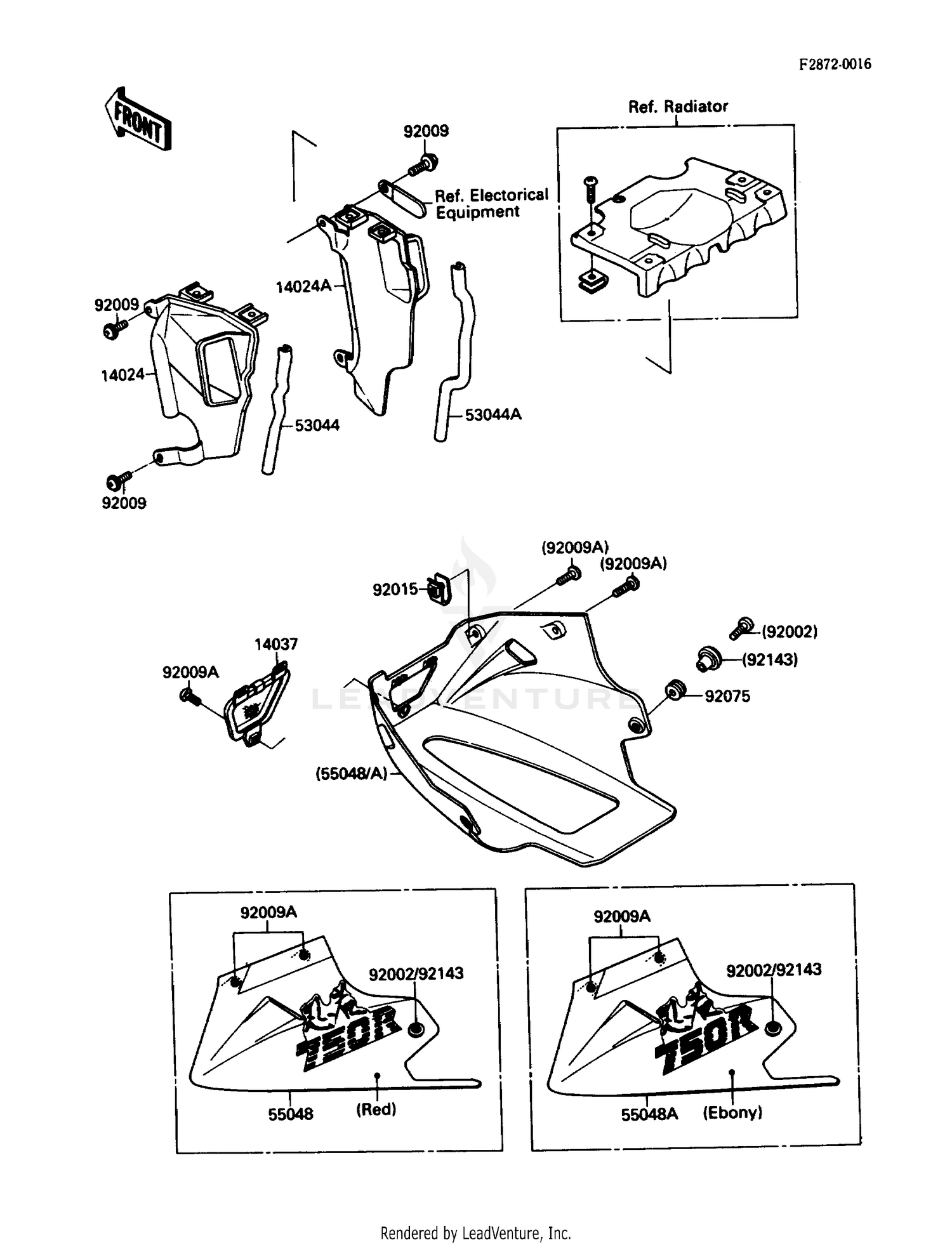 F2872-0016

FRONT

Ref. Radiator

92009

Ref. Electorical Equipment

14024A

92009

14024

53044

53044A

92009

(92009A)

(92009A)

92015

(92002)

(92143)

14037

92009A

92075

LEADVENTURE

(55048/A)

92009A

92002/92143

750R

55048

(Red)

92009A

92002/92143

750R

55048A

(Ebony)

Rendered by LeadVenture, Inc.