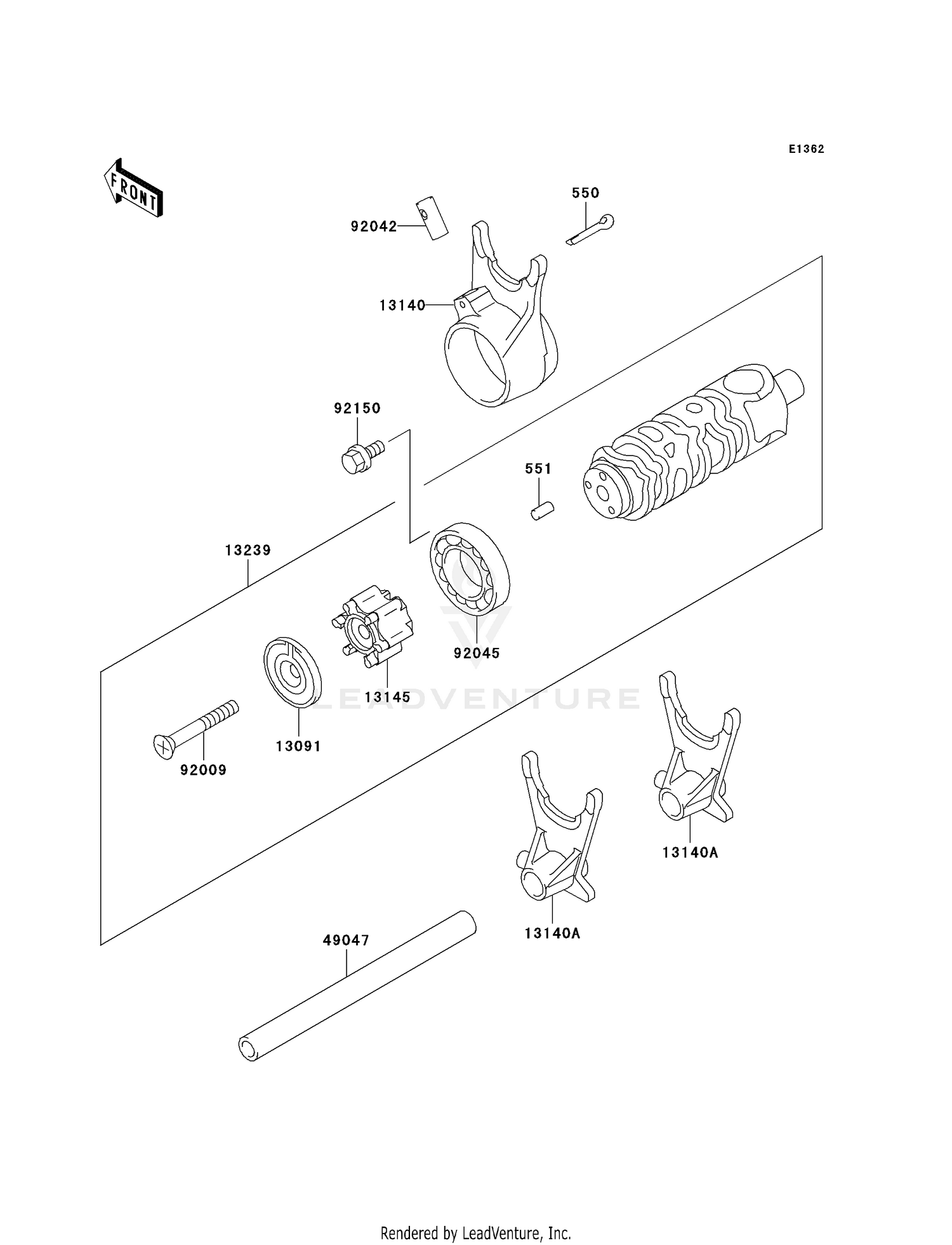 E1362

FRONT

550

92042

13140

92150

551

13239

92045

13145

LEADVENTURE

13091

92009

13140A

13140A

49047

Rendered by LeadVenture, Inc.