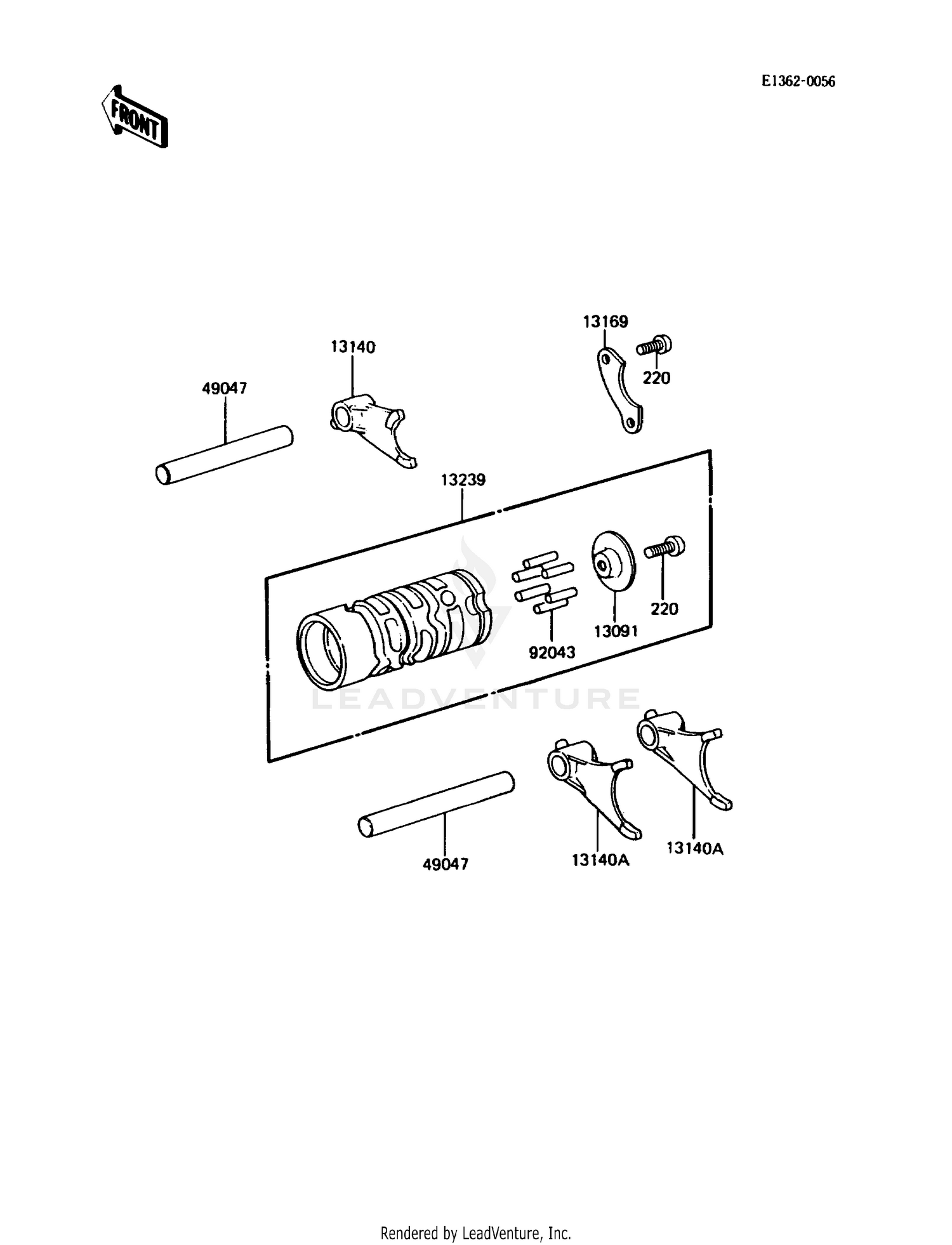 E1362-0056

FRONT

13169

13140

220

49047

13239

220

13091

92043

LEADVENTURE

49047

13140A

13140A

Rendered by LeadVenture, Inc.