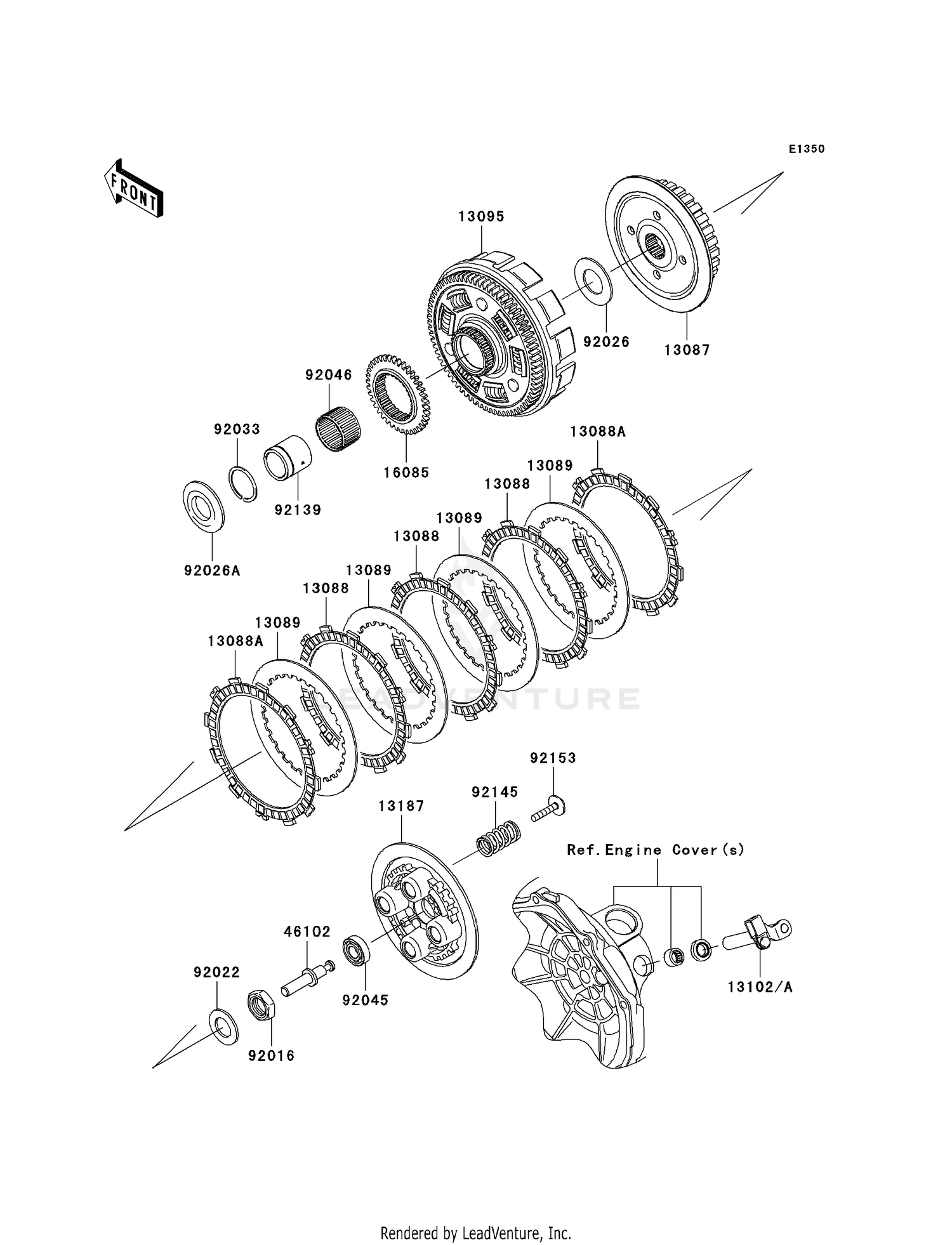 E1350

FRONT

13095

92026

13087

92046

92033

16085

92139

92026A

13088A

13089

13088

13089

13088

13089

13088

13089

13088A

LEADVENTURE

92153

92145

13187

Ref. Engine Cover(s)

46102

92022

92045

92016

13102/A

Rendered by LeadVenture, Inc.