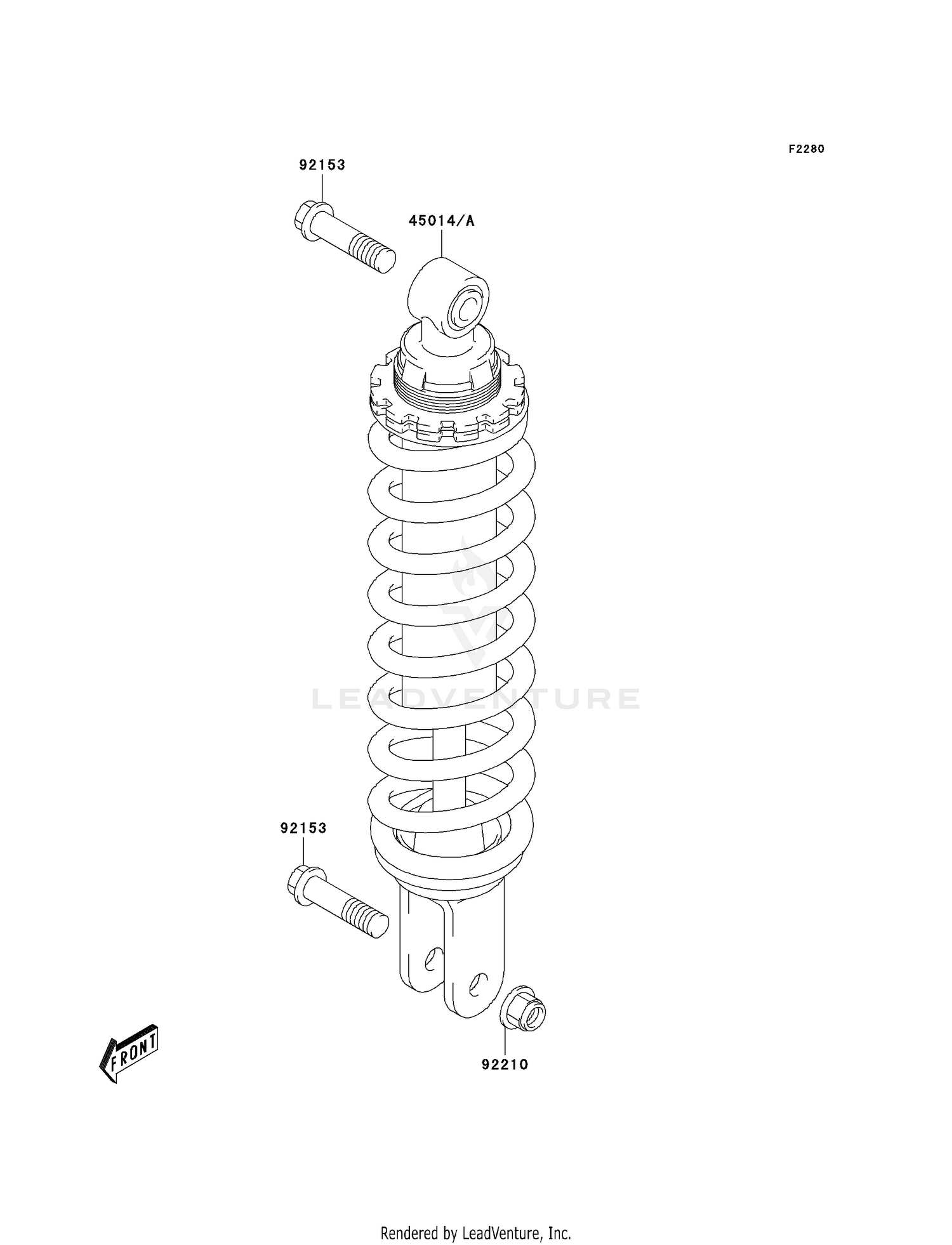 F2280

92153

45014/A

LEADVENTURE

92153

FRONT

92210

Rendered by LeadVenture, Inc.