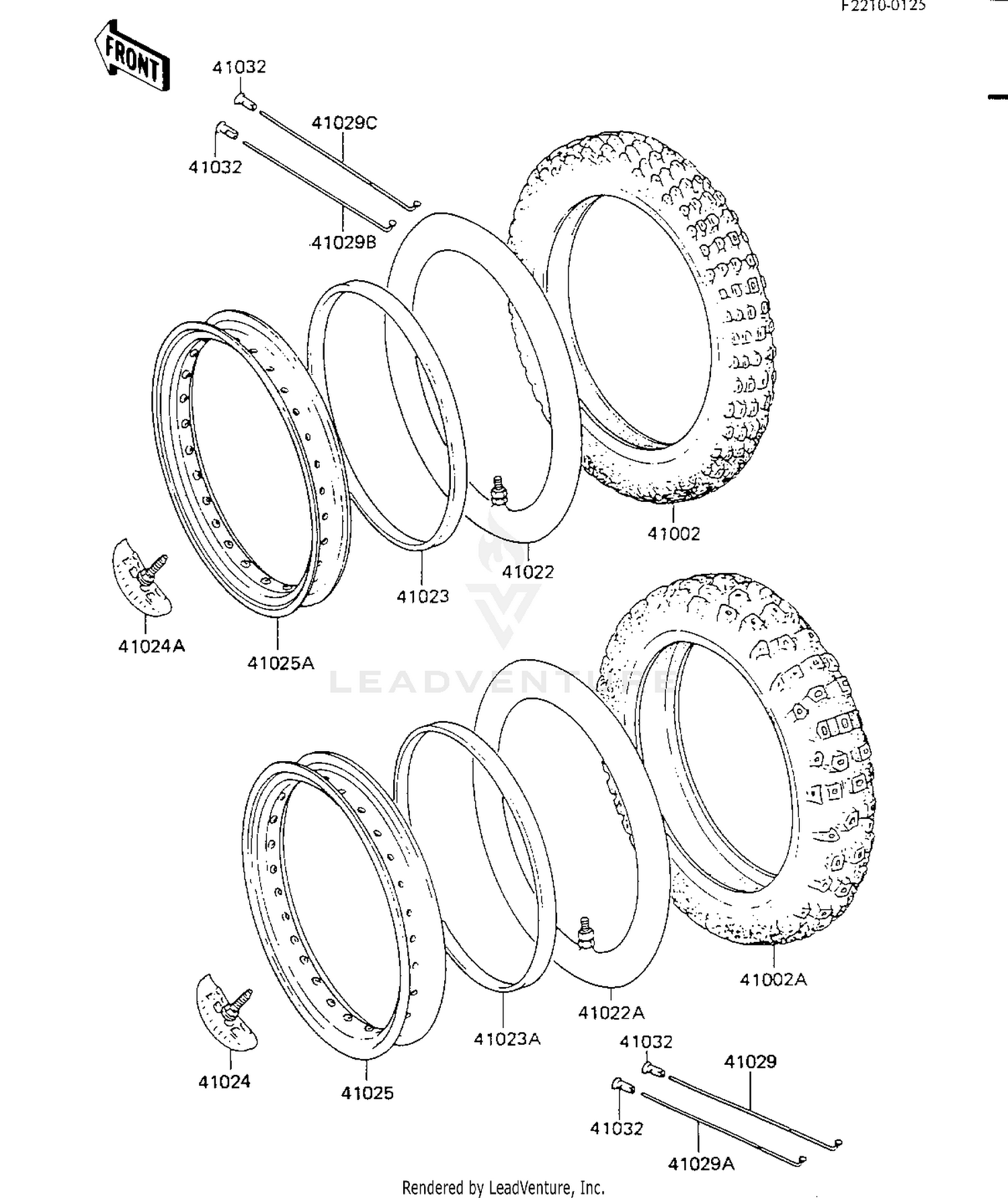 F2210-0125

FRONT

41032

41029C

41032

41029B

41002

41022

41023

41024A

41025A

LEADVENTURE

41002A

41022A

41023A

41024

41025

41032

41029

41032

41029A

Rendered by LeadVenture, Inc.