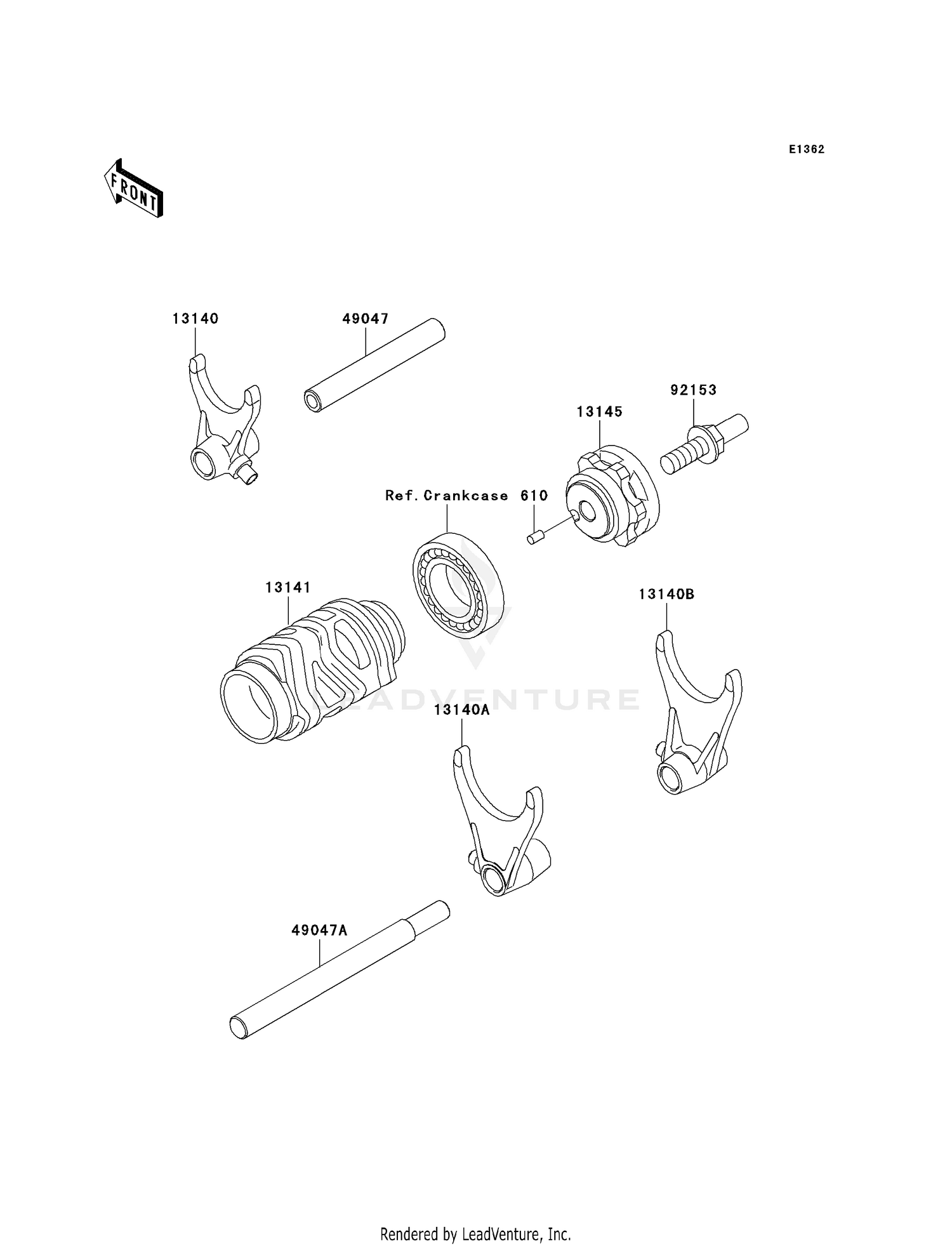 E1362

FRONT

13140

49047

92153

13145

Ref. Crankcase

610

13141

13140B

LEADVENTURE

13140A

49047A

Rendered by LeadVenture, Inc.