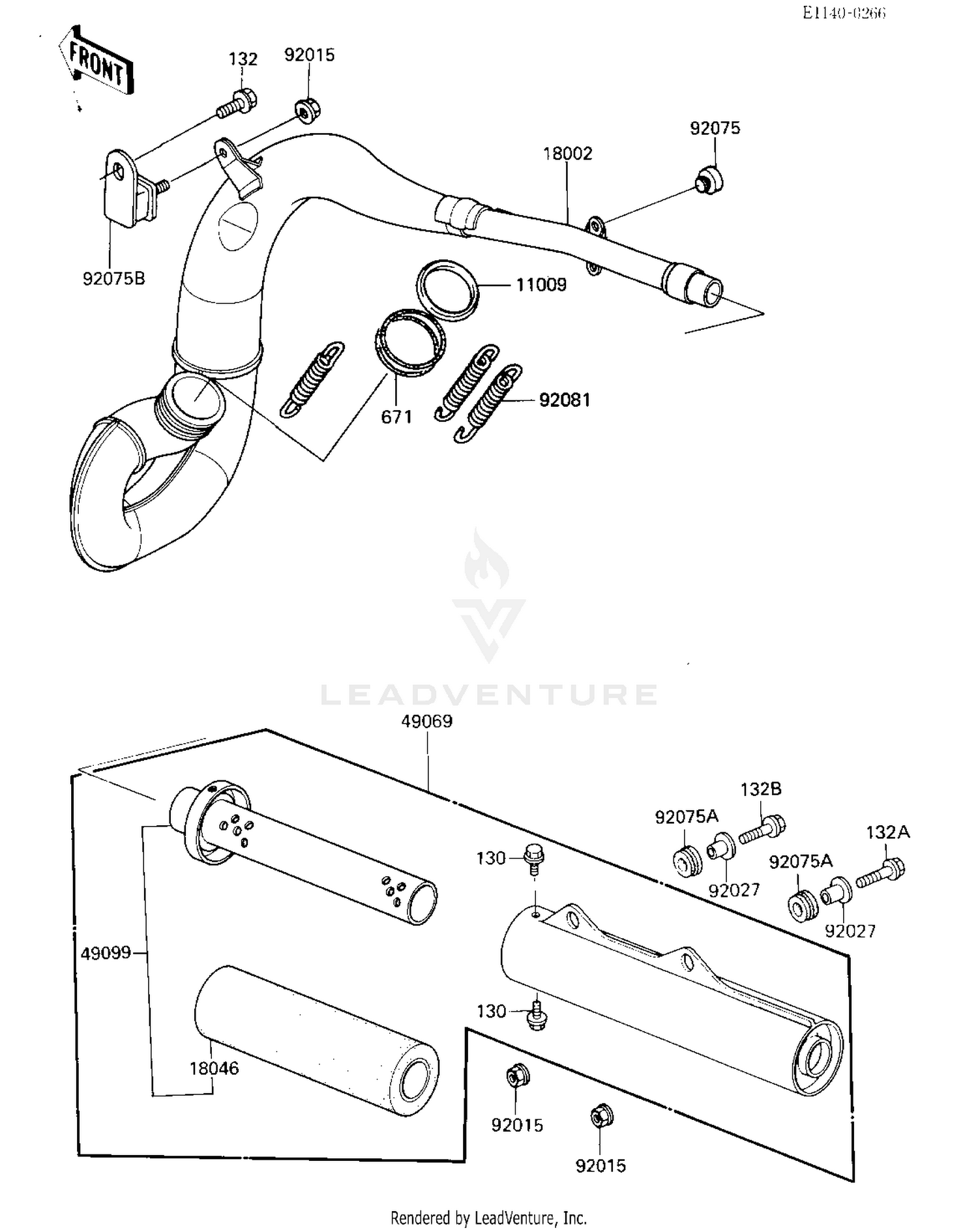 E1140-0266

FRONT

132

92015

92075

18002

92075B

11009

671

92081

LEADVENTURE

49069

132B

92075A

132A

130

92027

92075A

92027

49099

130

18046

92015

92015

Rendered by LeadVenture, Inc.