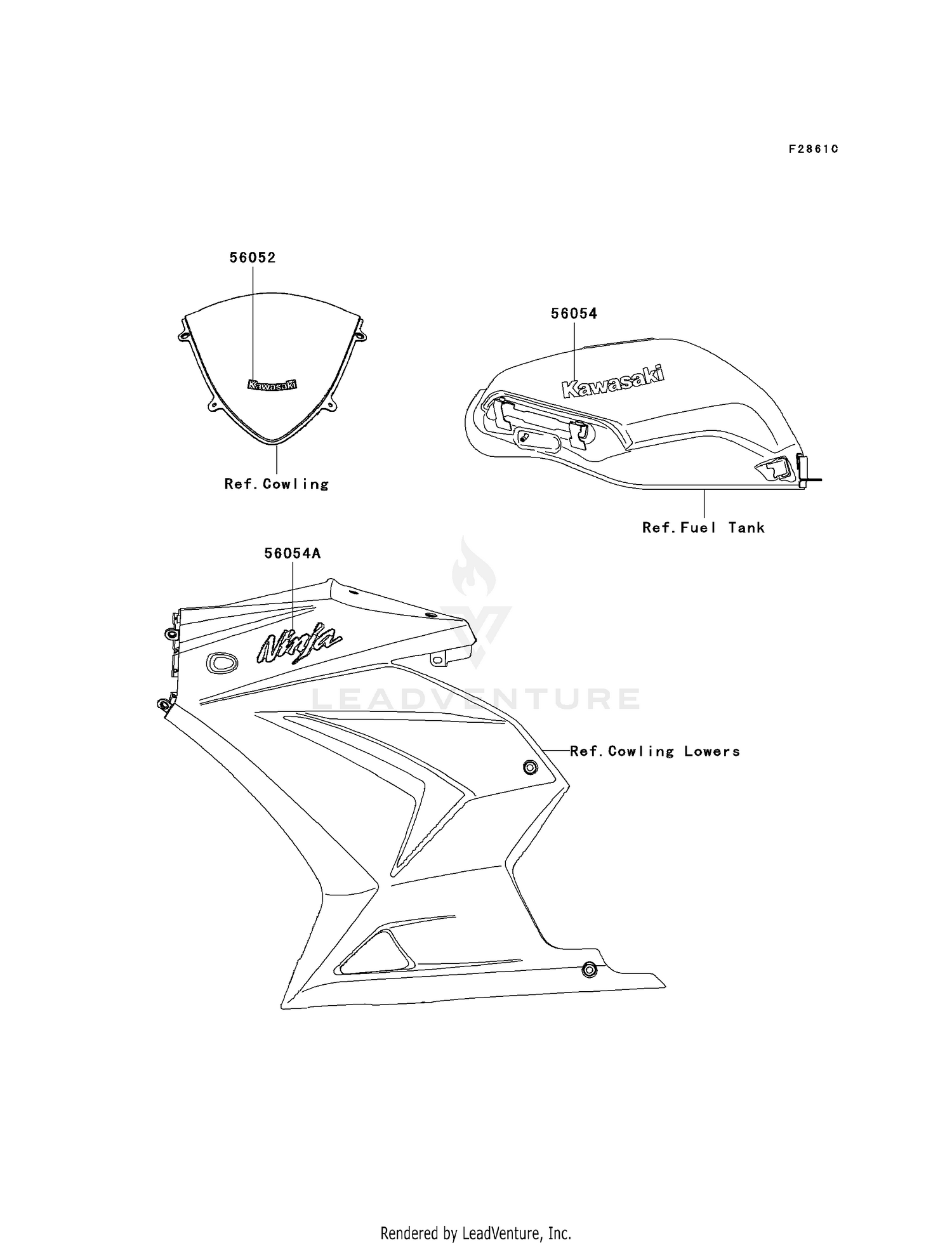 F2861C

56052

Kawasaki

Ref.Cowling

56054

Kawasaki

Ref.Fuel Tank

56054A

Ninja

LEADVENTURE

Ref.Cowling Lowers

Rendered by LeadVenture, Inc.