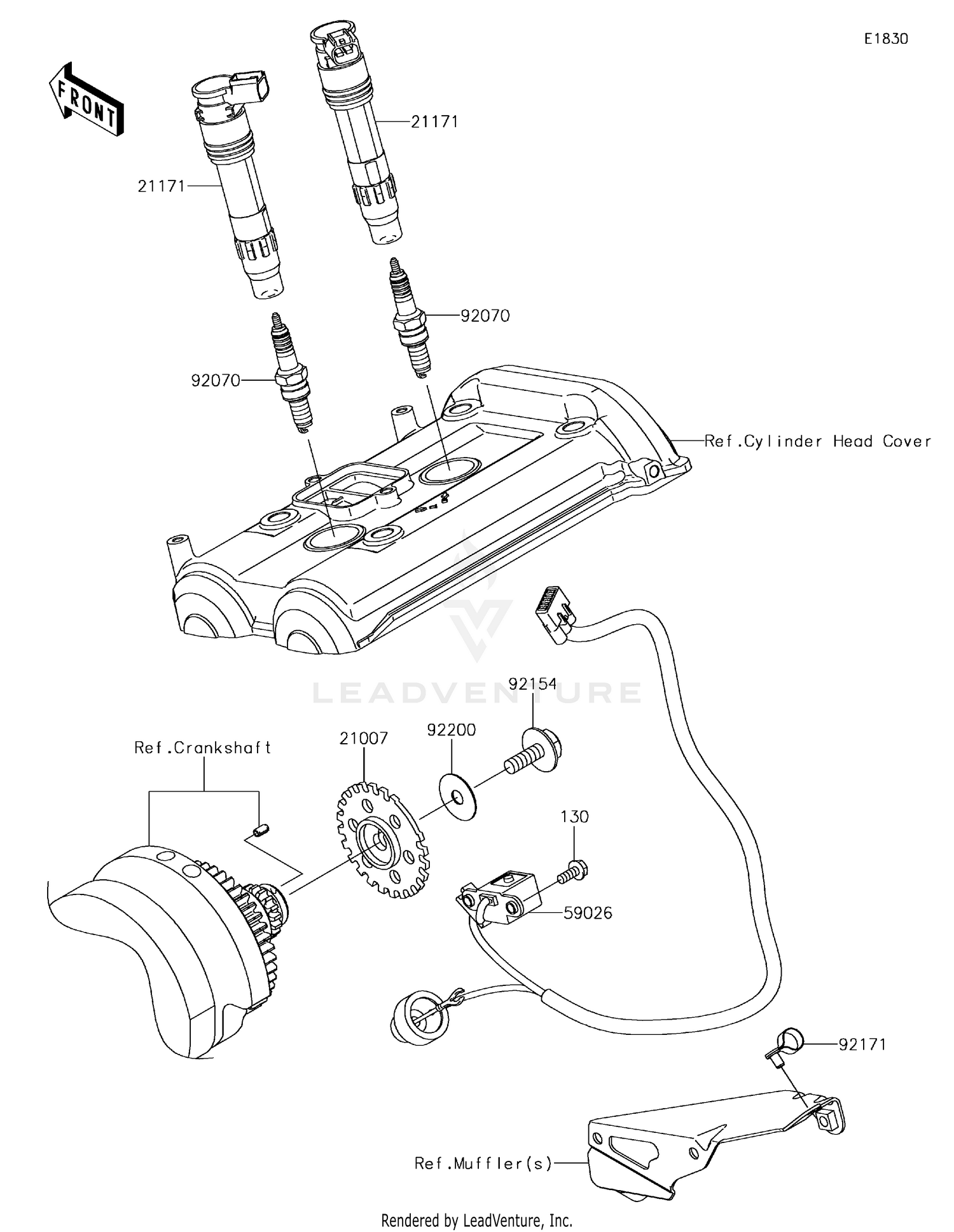 E1830

FRONT

21171

21171

92070

92070

Ref.Cylinder Head Cover

LEADVENTURE

92154

92200

21007

Ref.Crankshaft

130

59026

92171

Ref.Muffler(s)

Rendered by LeadVenture, Inc.