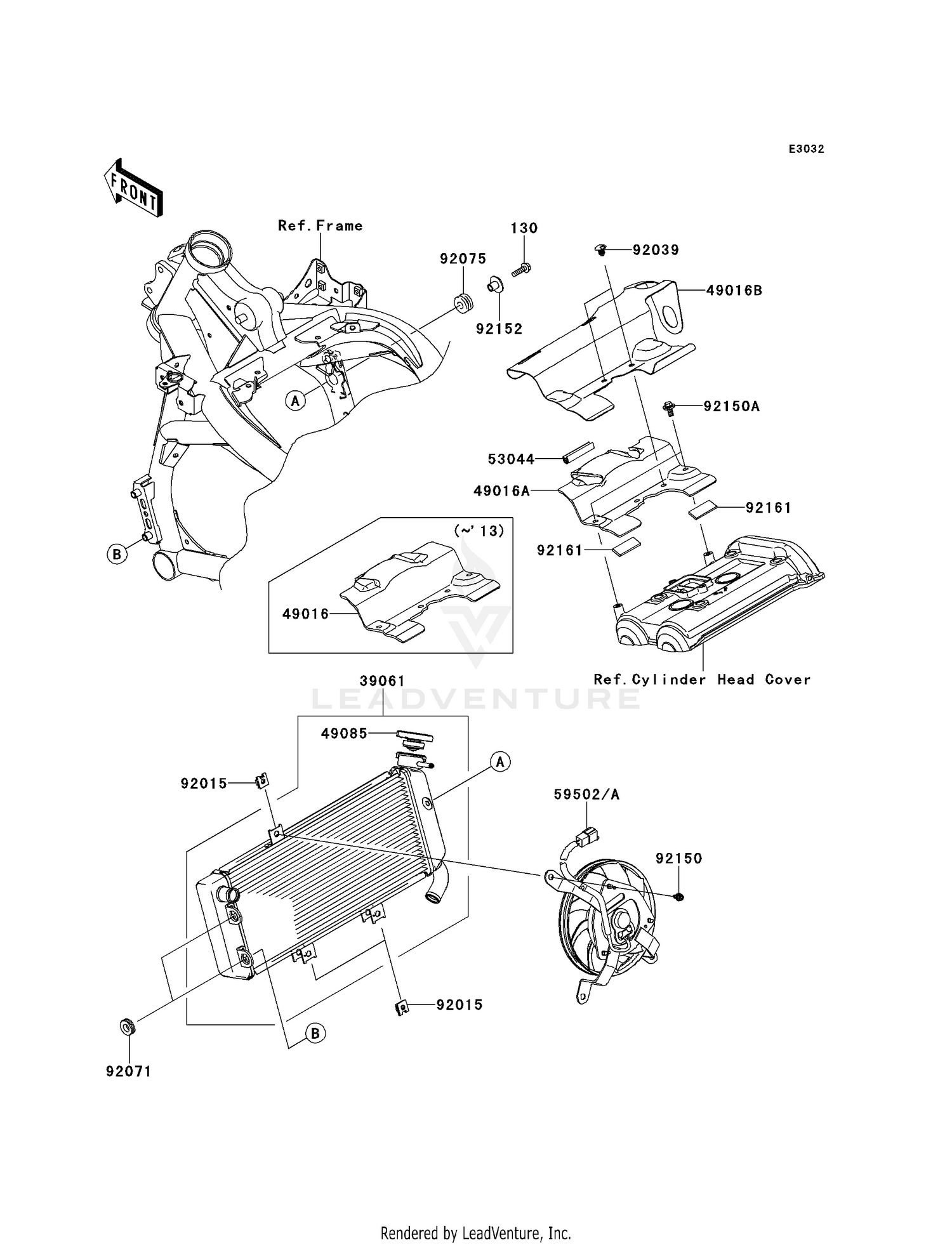 E3032

FRONT

Ref.Frame

130

92039

92075

49016B

92152

A

92150A

53044

49016A

92161

(~'13)

92161

B

49016

Ref.Cylinder Head Cover

39061

LEADVENTURE

49085

A

92015

59502/A

92150

92015

B

92071

Rendered by LeadVenture, Inc.