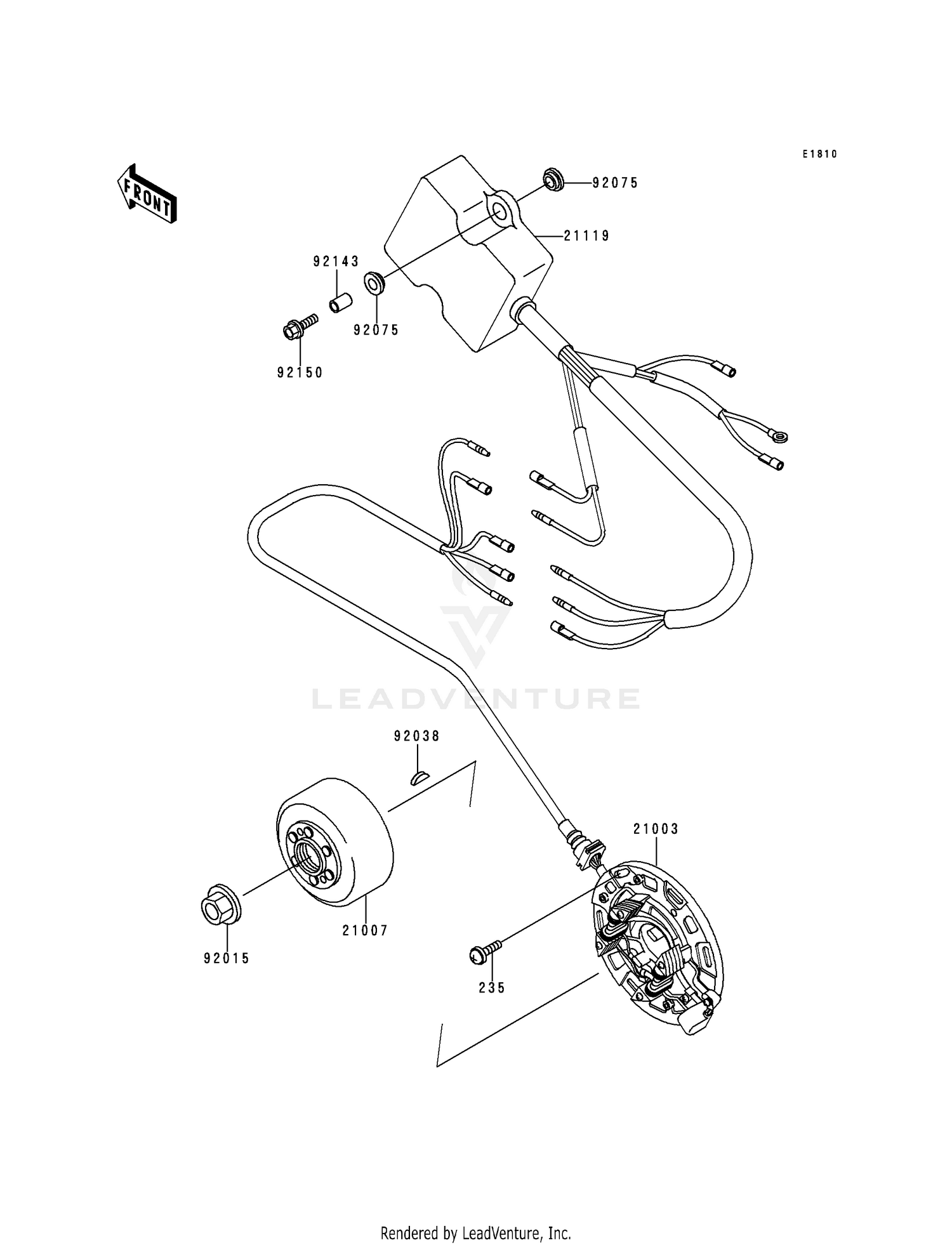 E1810

FRONT

92075

21119

92143

92075

92150

LEADVENTURE

92038

21003

21007

92015

235

Rendered by LeadVenture, Inc.