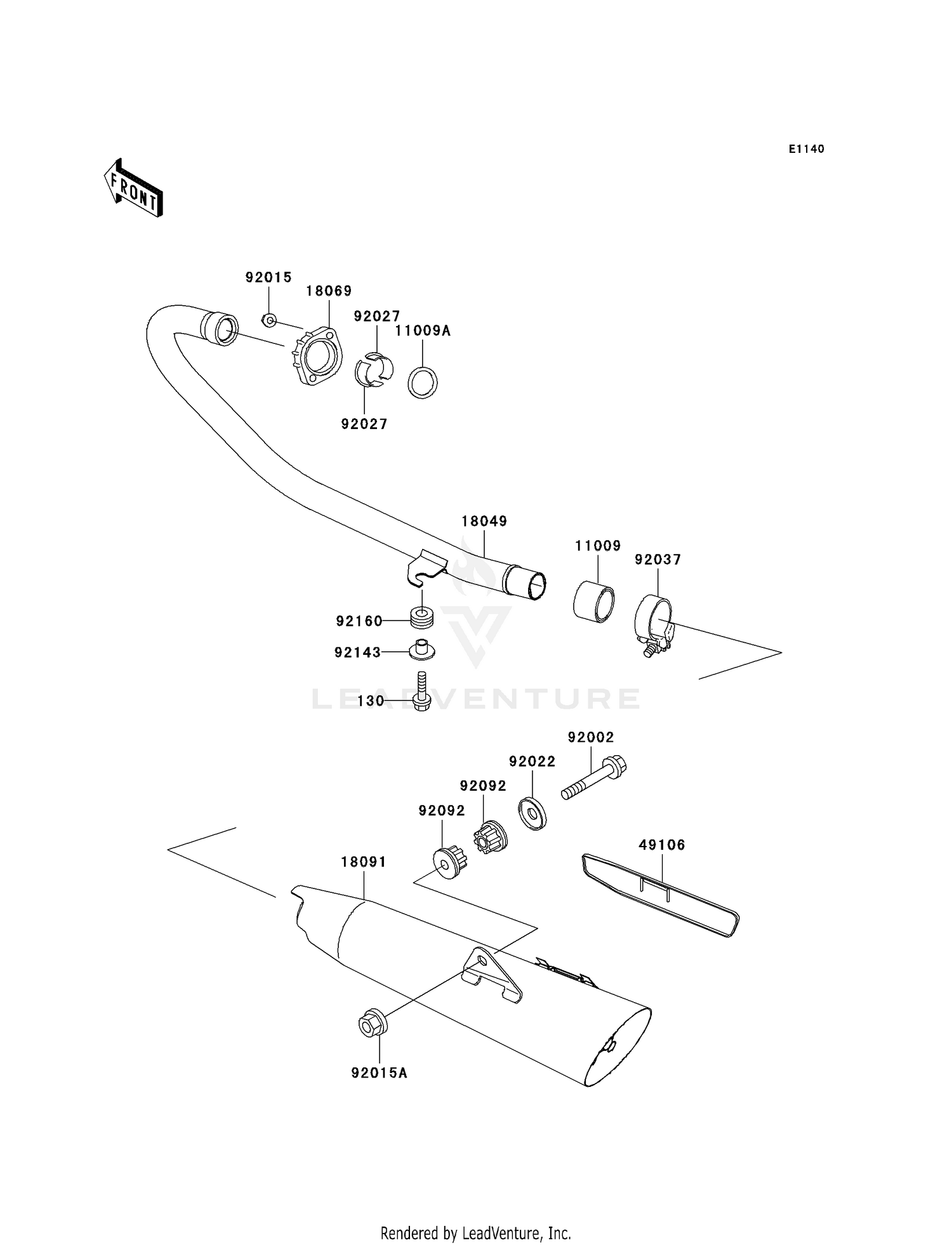 E1140

FRONT

92015
18069
92027
11009A
92027

18049
11009
92037
92160
92143
130
LEADVENTURE

92002
92022
92092
92092
49106
18091
92015A

Rendered by LeadVenture, Inc.