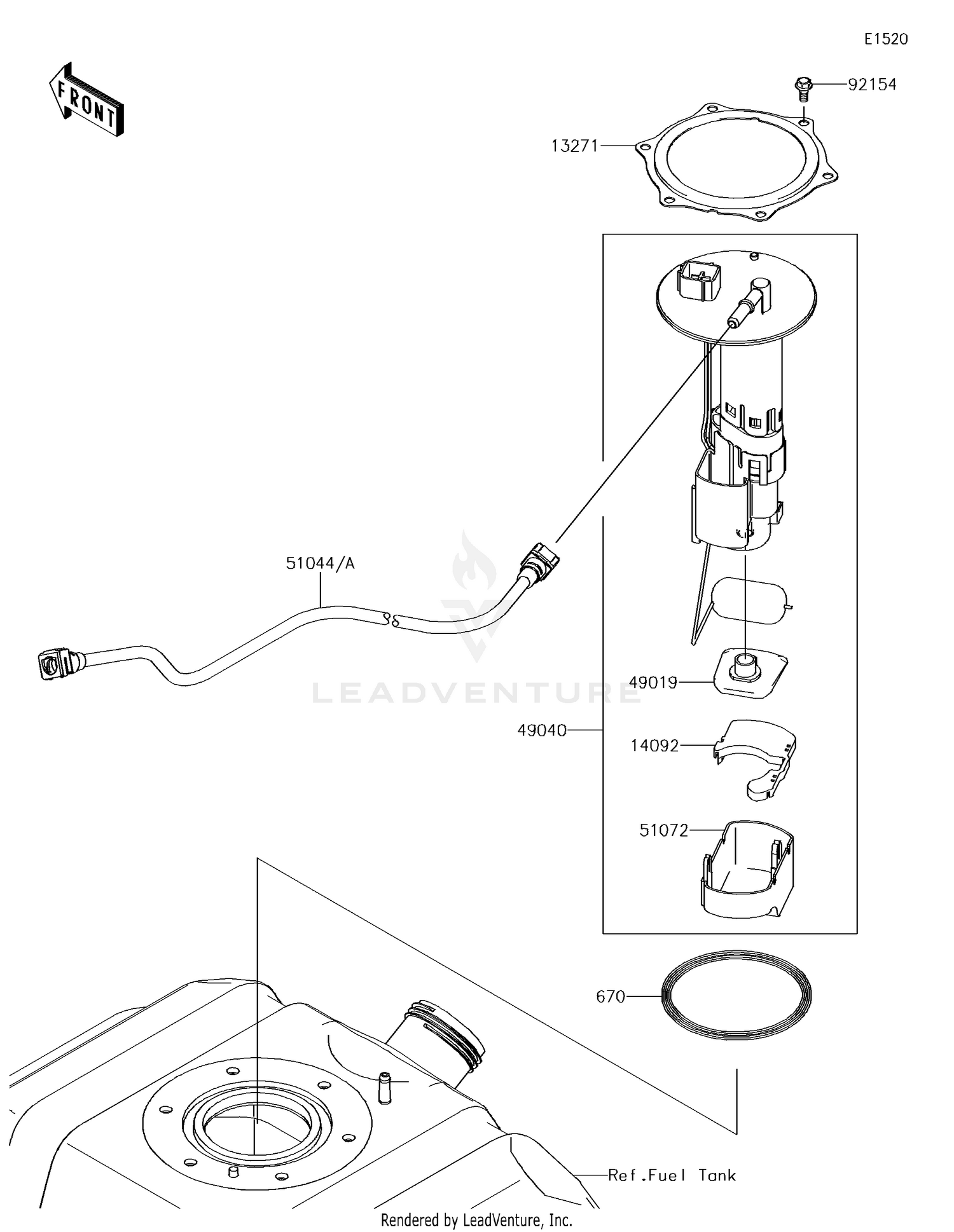 E1520

FRONT

92154

13271

51044/A

LEADVENTURE

49019

49040

14092

51072

670

Ref.Fuel Tank

Rendered by LeadVenture, Inc.