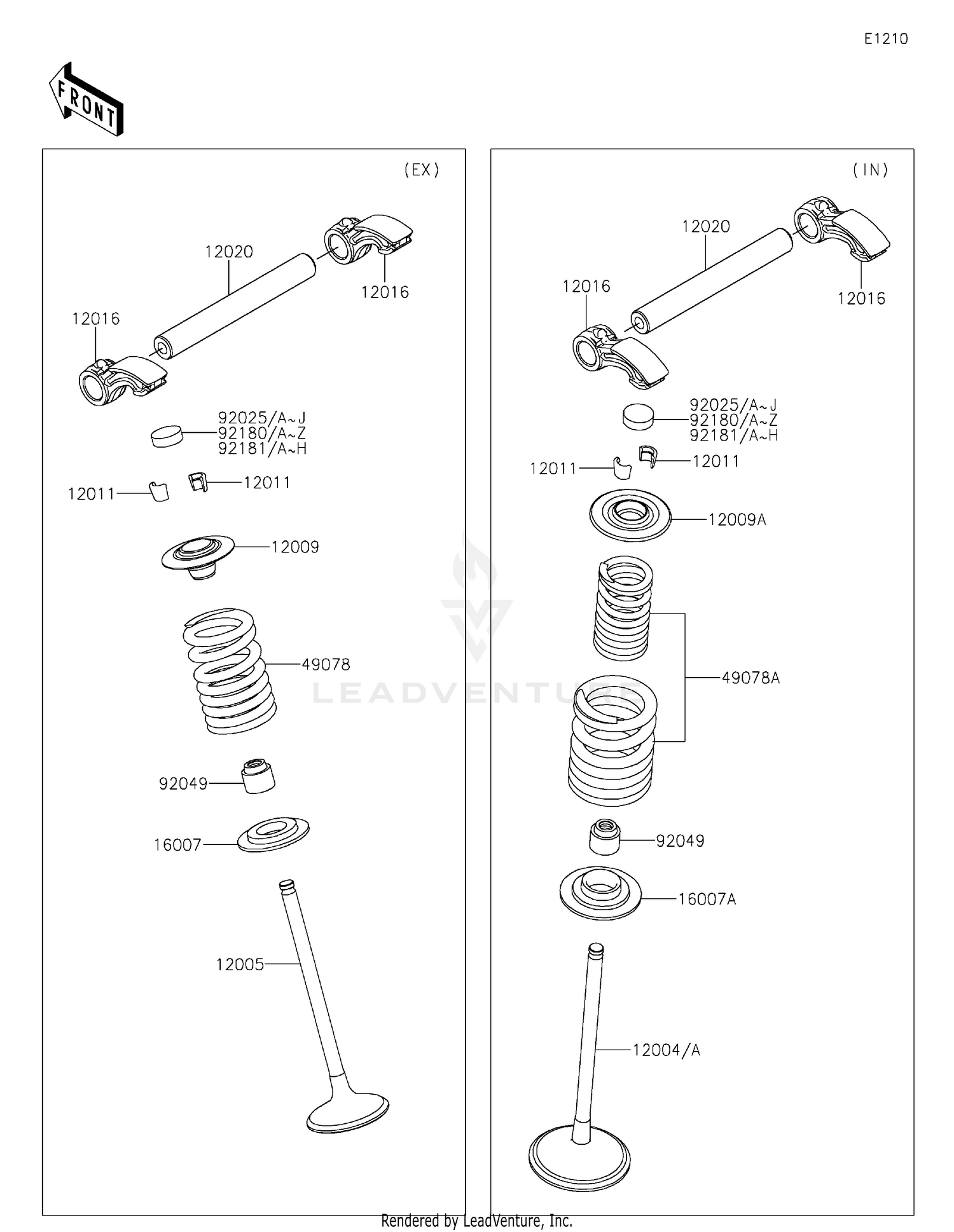 E1210

FRONT

(EX)

12020

12016

12016

92025/A~J
92180/A~Z
92181/A~H

12011

12011

12009

49078

92049

16007

12005

(IN)

12020

12016

12016

92025/A~J
92180/A~Z
92181/A~H

12011

12011

12009A

49078A

92049

16007A

12004/A

LEADVENTURE

Rendered by LeadVenture, Inc.