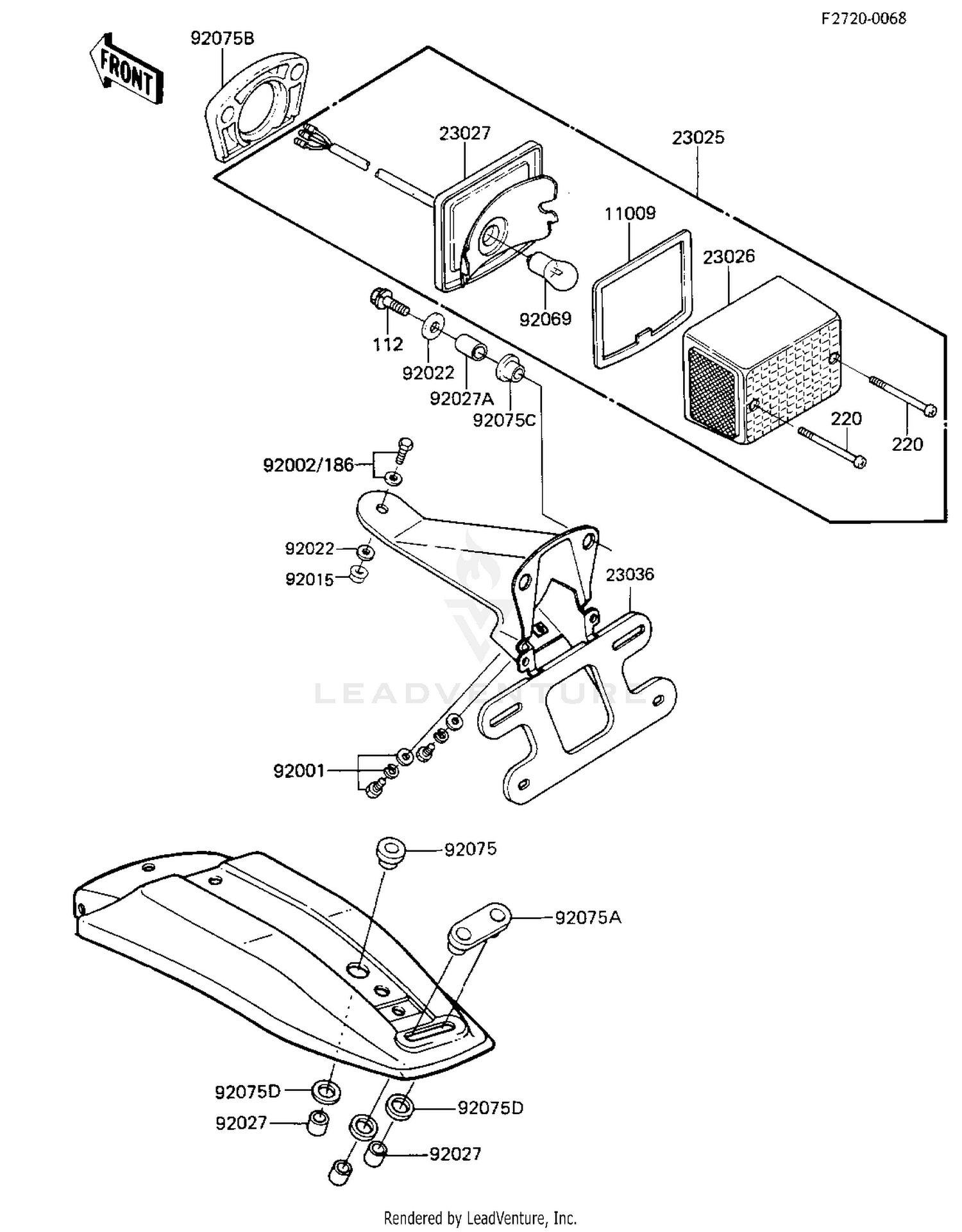 F2720-0068

FRONT

92075B

23027

23025

11009

23026

92069

112

92022

92027A

92075C

220

220

92002/186

92022

92015

23036

LEADVENTURE

92001

92075

92075A

92075D

92027

92075D

92027

Rendered by LeadVenture, Inc.