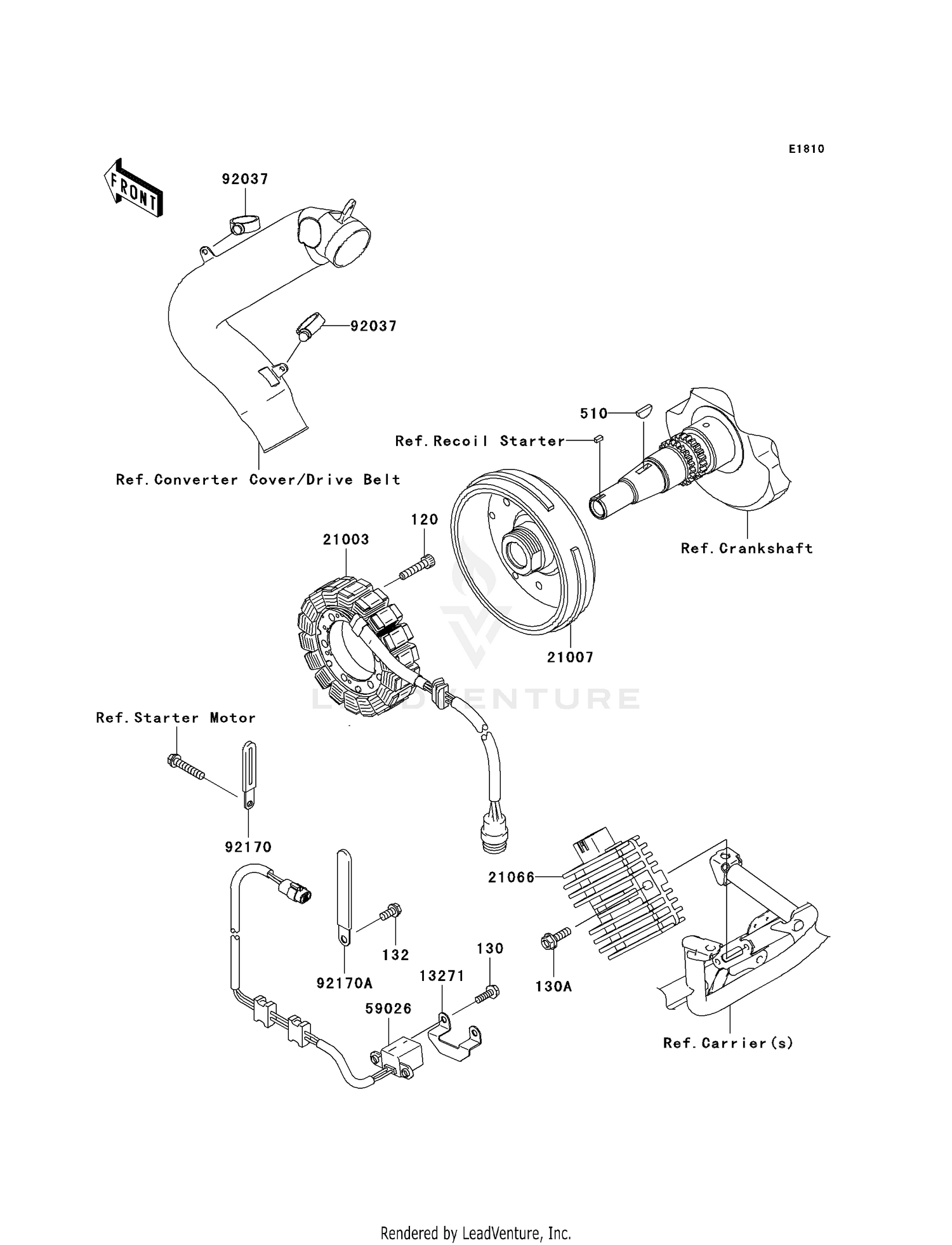 E1810

FRONT

92037

92037

510

Ref.Recoil Starter

Ref.Converter Cover/Drive Belt

120

21003

Ref.Crankshaft

21007

LEADVENTURE

Ref.Starter Motor

92170

21066

132

130

92170A

13271

130A

59026

Ref.Carrier(s)

Rendered by LeadVenture, Inc.