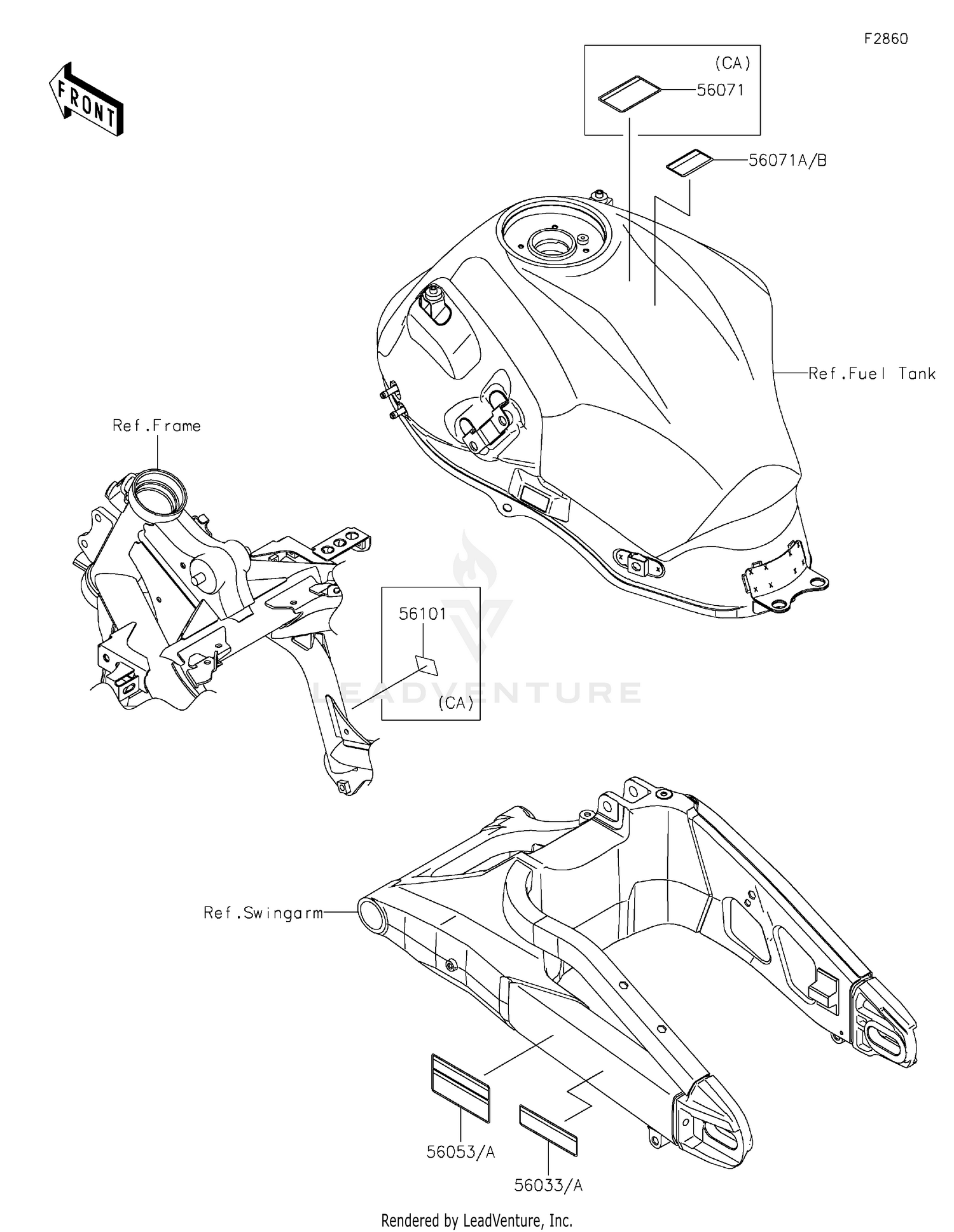 F2860

FRONT

(CA)

56071

56071A/B

Ref.Fuel Tank

Ref.Frame

56101

(CA)

LEADVENTURE

Ref.Swingarm

56053/A

56033/A

Rendered by LeadVenture, Inc.