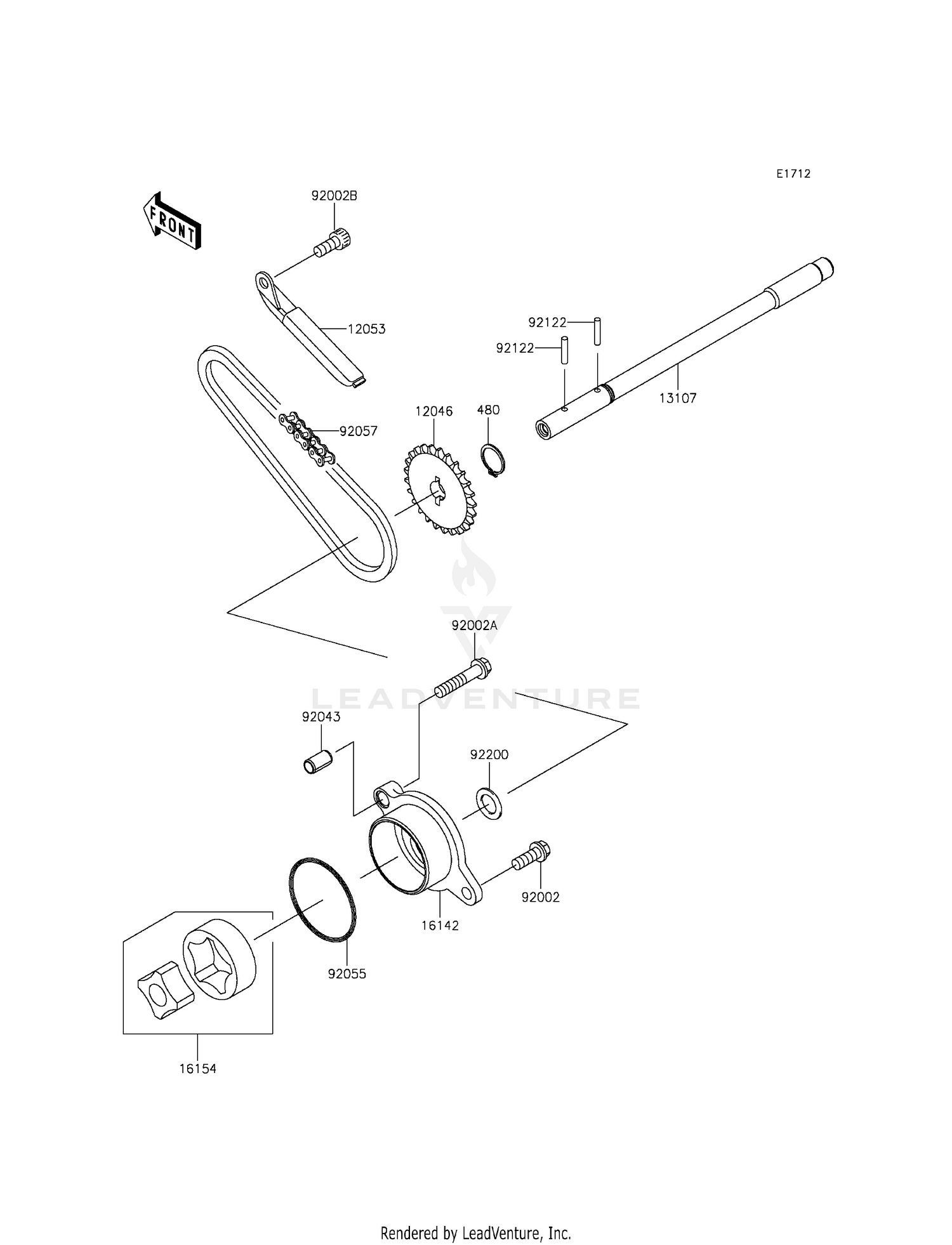 E1712

FRONT

92002B

12053

92122

92122

13107

92057

12046

480

92002A

LEADVENTURE

92043

92200

92002

16142

92055

16154

Rendered by LeadVenture, Inc.