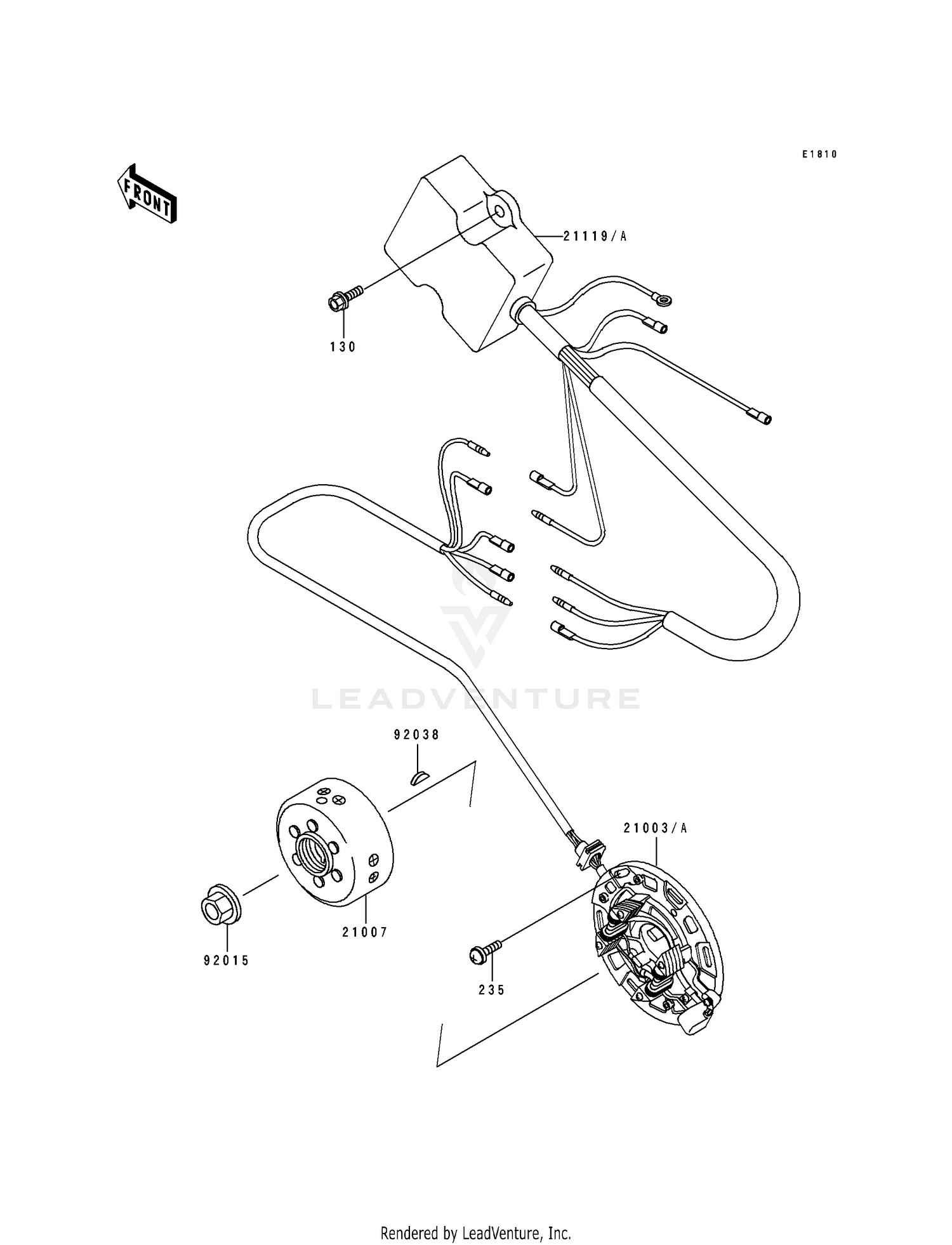 E1810

FRONT

21119/A

130

LEADVENTURE

92038

21003/A

21007

92015

235

Rendered by LeadVenture, Inc.