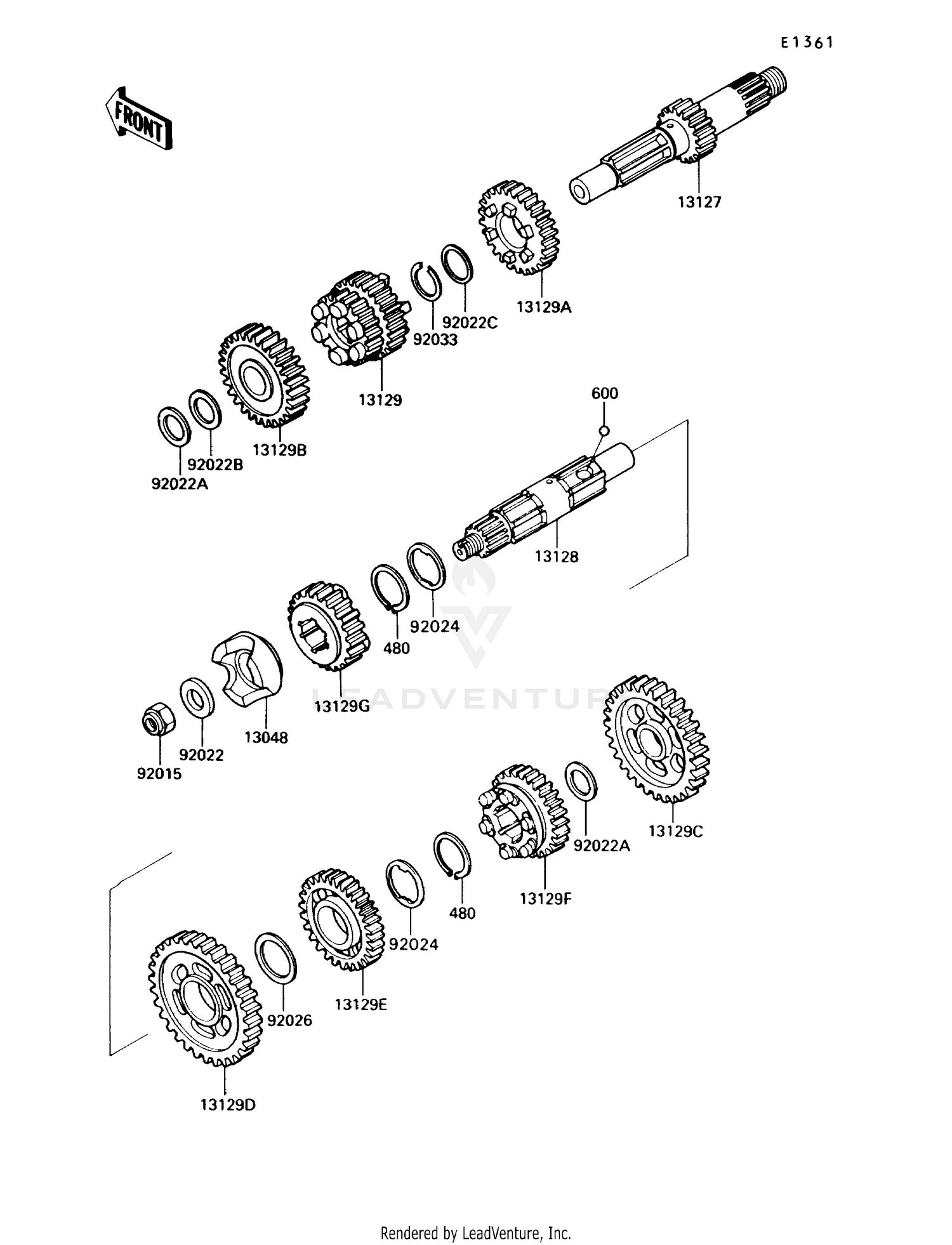 E1361

FRONT

13127

13129A

92022C

92033

13129

13129B

92022B

92022A

600

13128

92024

480

13129G

13048

92022

92015

LEADVENTURE

13129C

92022A

13129F

480

92024

13129E

92026

13129D

Rendered by LeadVenture, Inc.