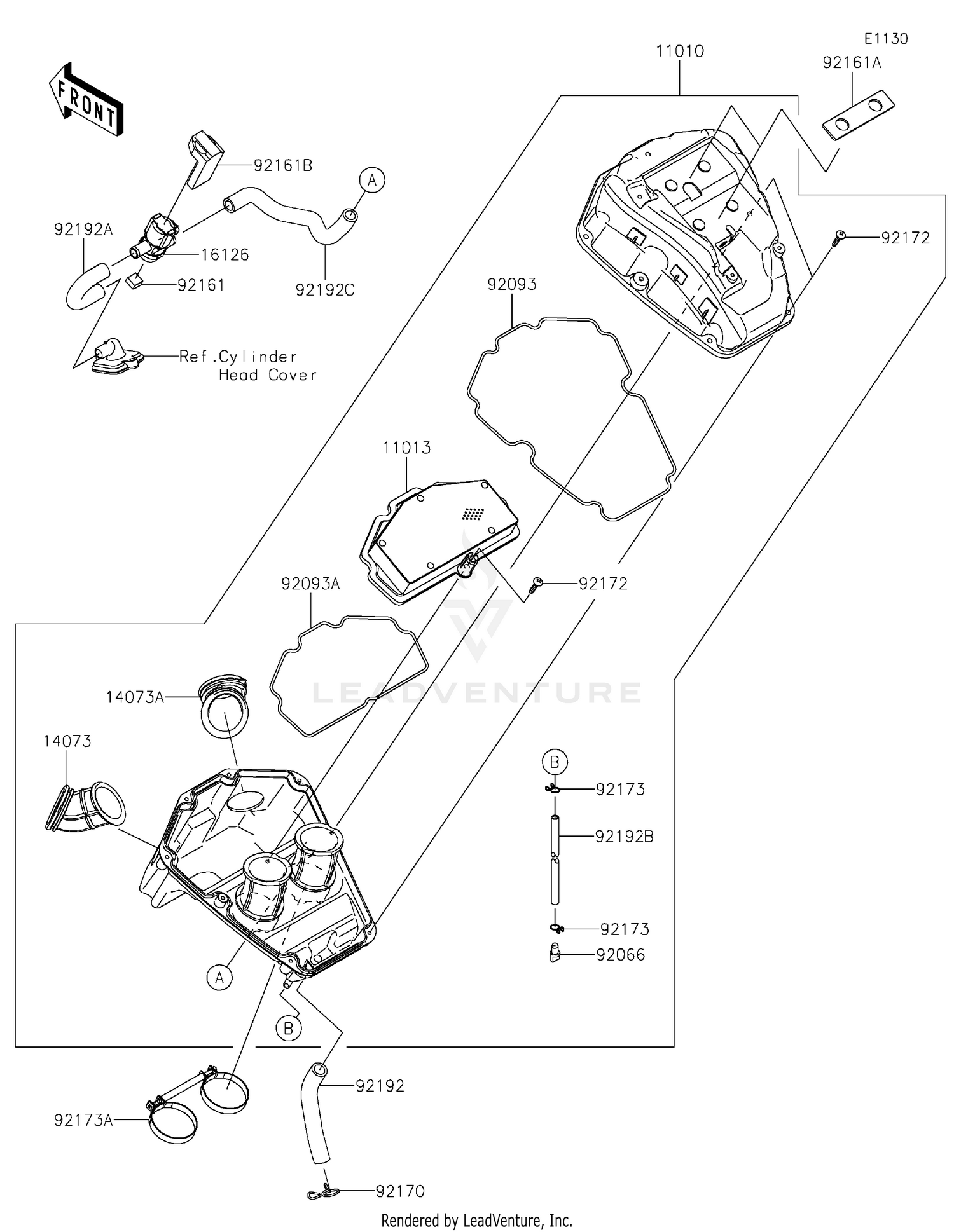 E1130

11010

92161A

FRONT

92161B

A

92192A

16126

92161

92192C

92172

92093

Ref.Cylinder Head Cover

11013

92172

92093A

LEADVENTURE

14073A

14073

B

92173

92192B

92173

92066

A

B

92192

92173A

92170

Rendered by LeadVenture, Inc.