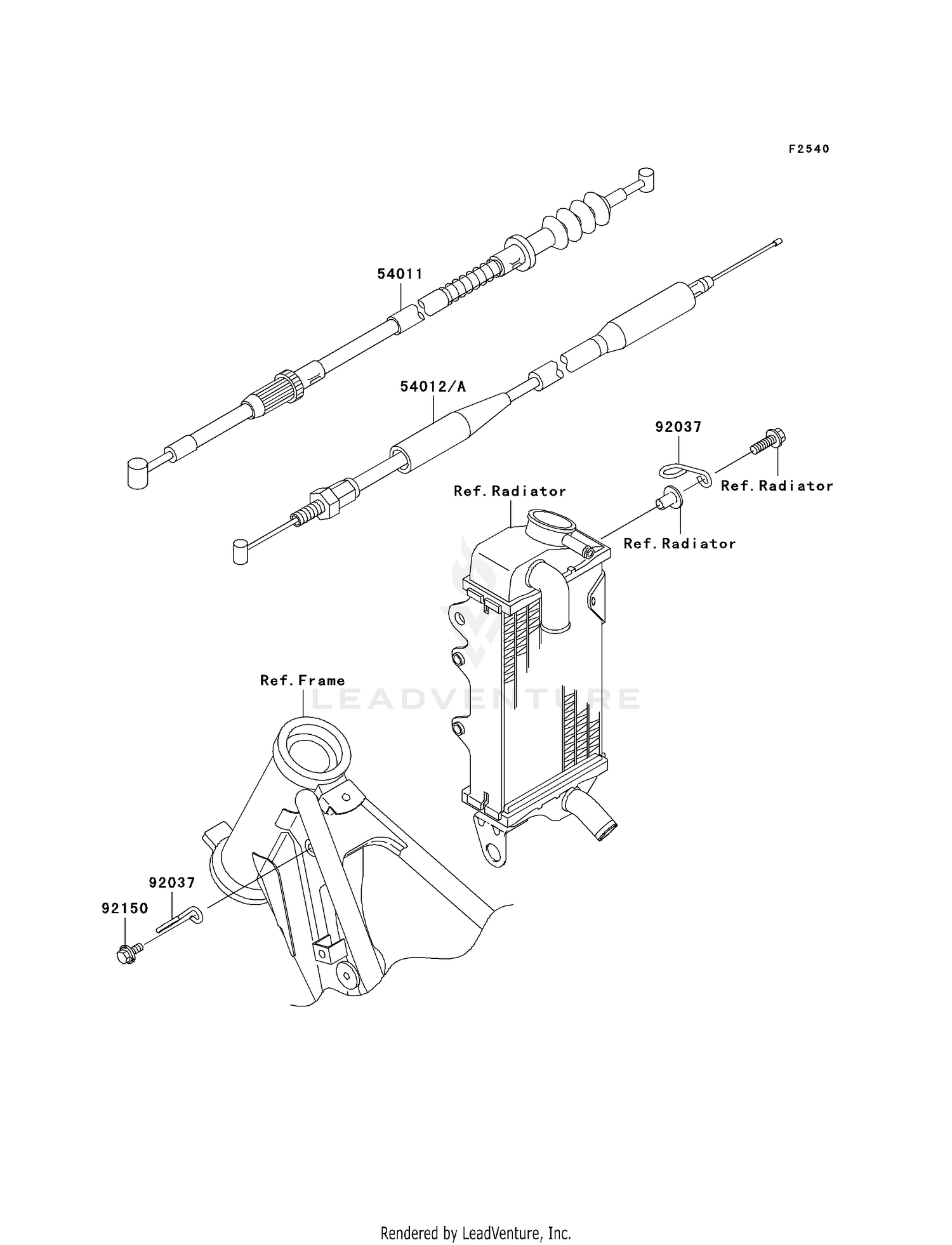 F2540

54011

54012/A

92037

Ref.Radiator

Ref.Radiator

Ref.Radiator

Ref.Frame

LEADVENTURE

92037

92150

Rendered by LeadVenture, Inc.