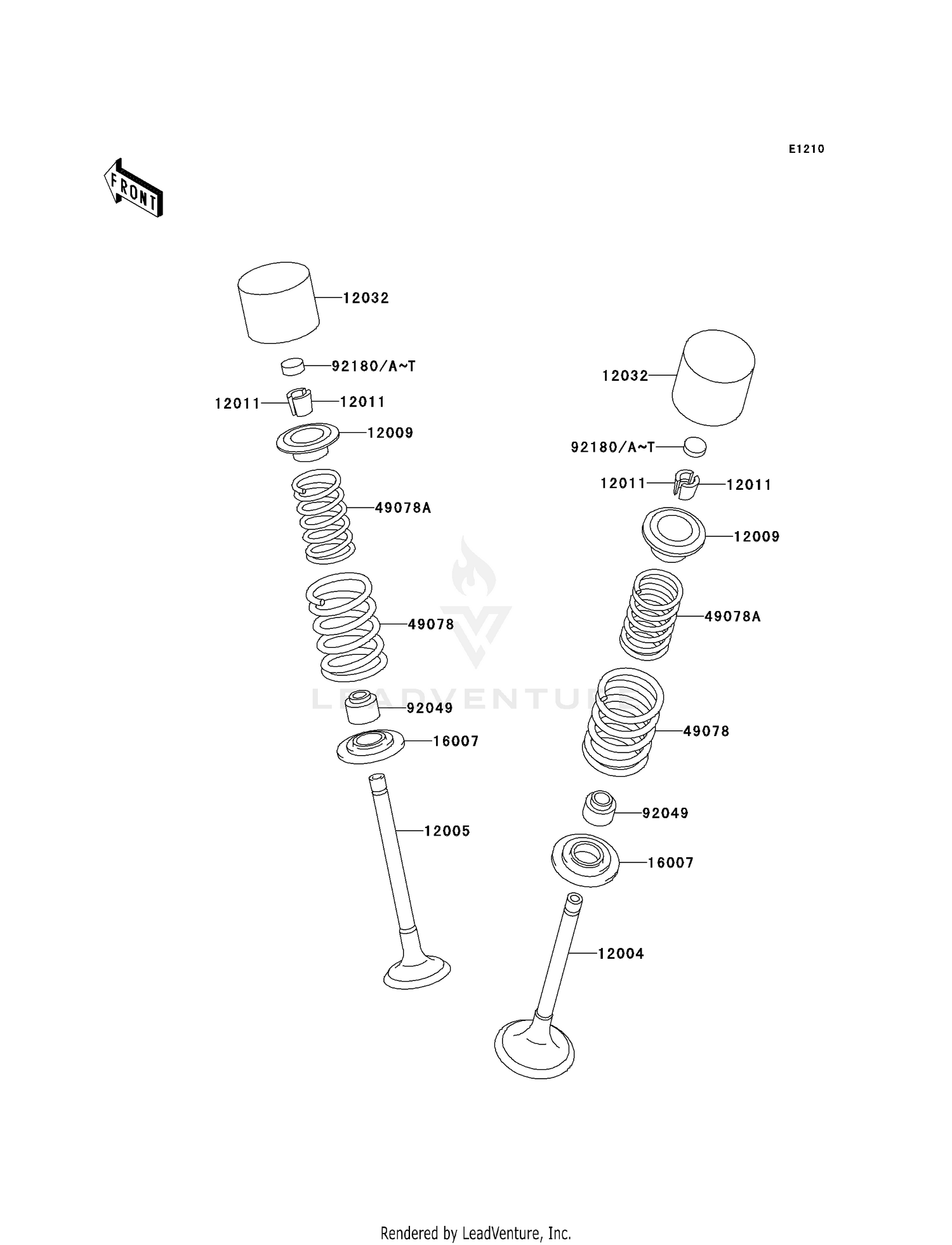 E1210

FRONT

12032
92180/A~T
12011
12011
12009
49078A
49078
92049
16007
12005

12032
92180/A~T
12011
12011
12009
49078A
49078
92049
16007
12004

LEADVENTURE

Rendered by LeadVenture, Inc.