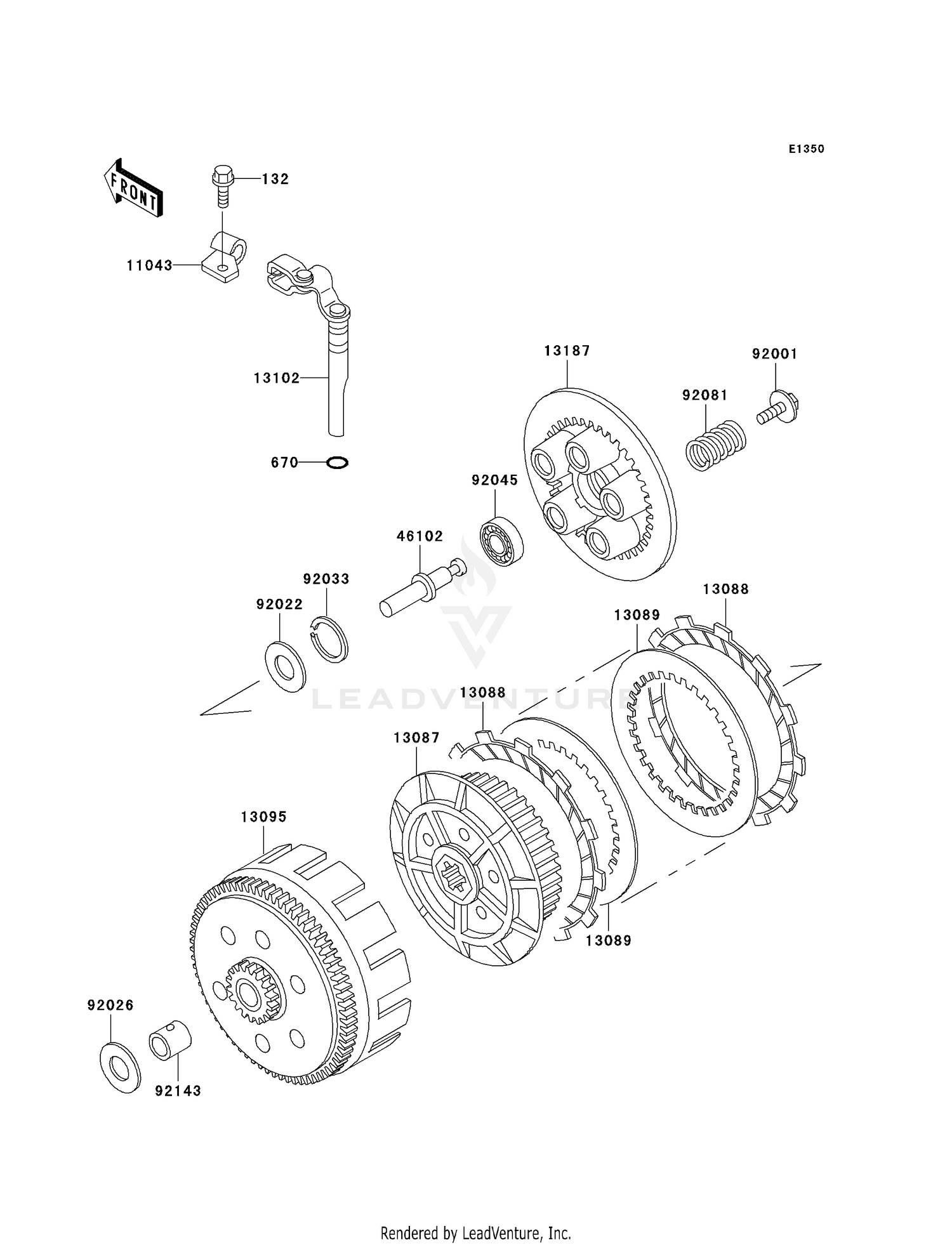 E1350

FRONT

132

11043

13102

670

13187

92001

92081

92045

46102

92033

92022

13088

13089

LEADVENTURE

13088

13087

13095

13089

92026

92143

Rendered by LeadVenture, Inc.