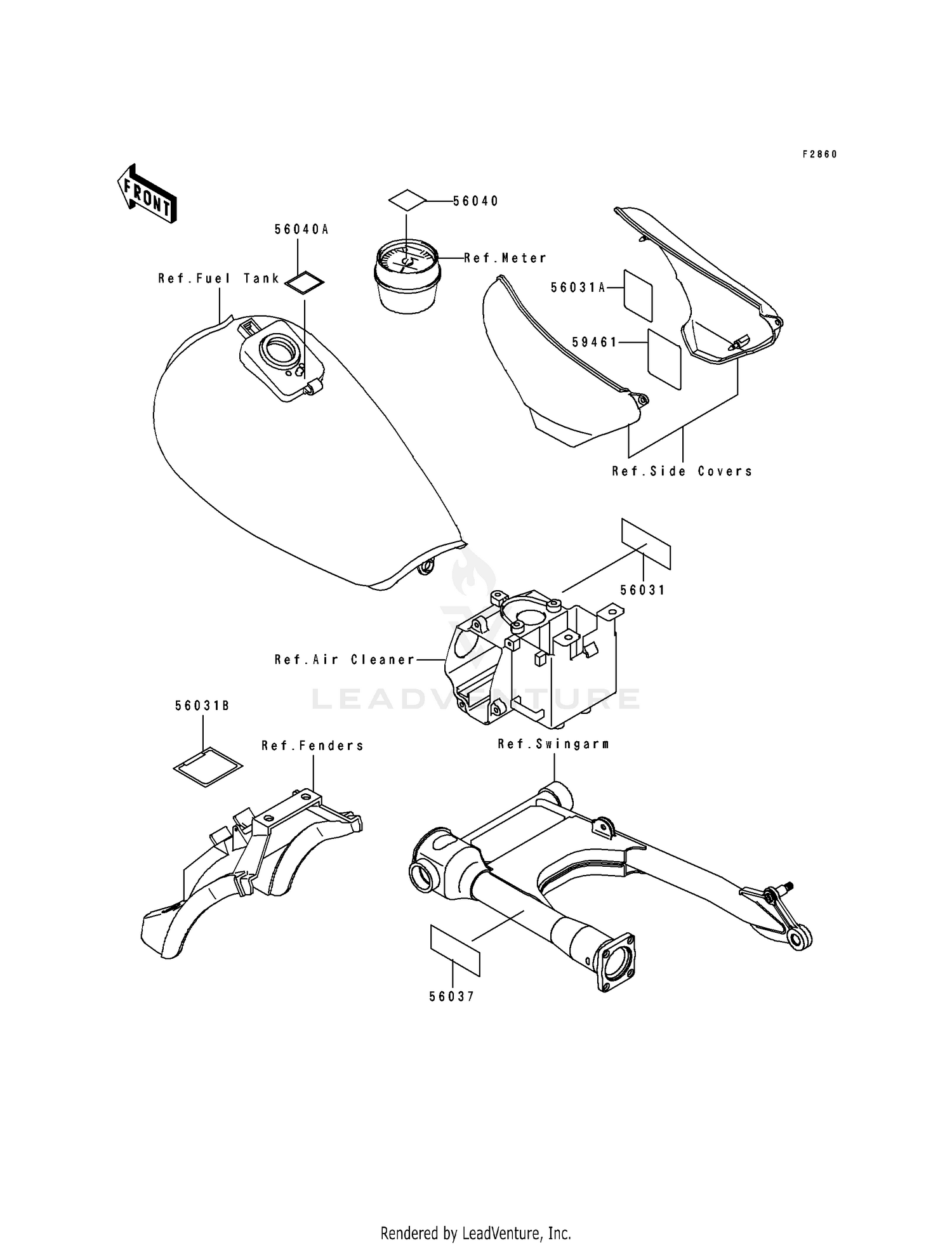 F2860

FRONT

56040

56040A

Ref.Meter

Ref.Fuel Tank

56031A

59461

Ref.Side Covers

56031

Ref.Air Cleaner

LEADVENTURE

56031B

Ref.Fenders

Ref.Swingarm

56037

Rendered by LeadVenture, Inc.