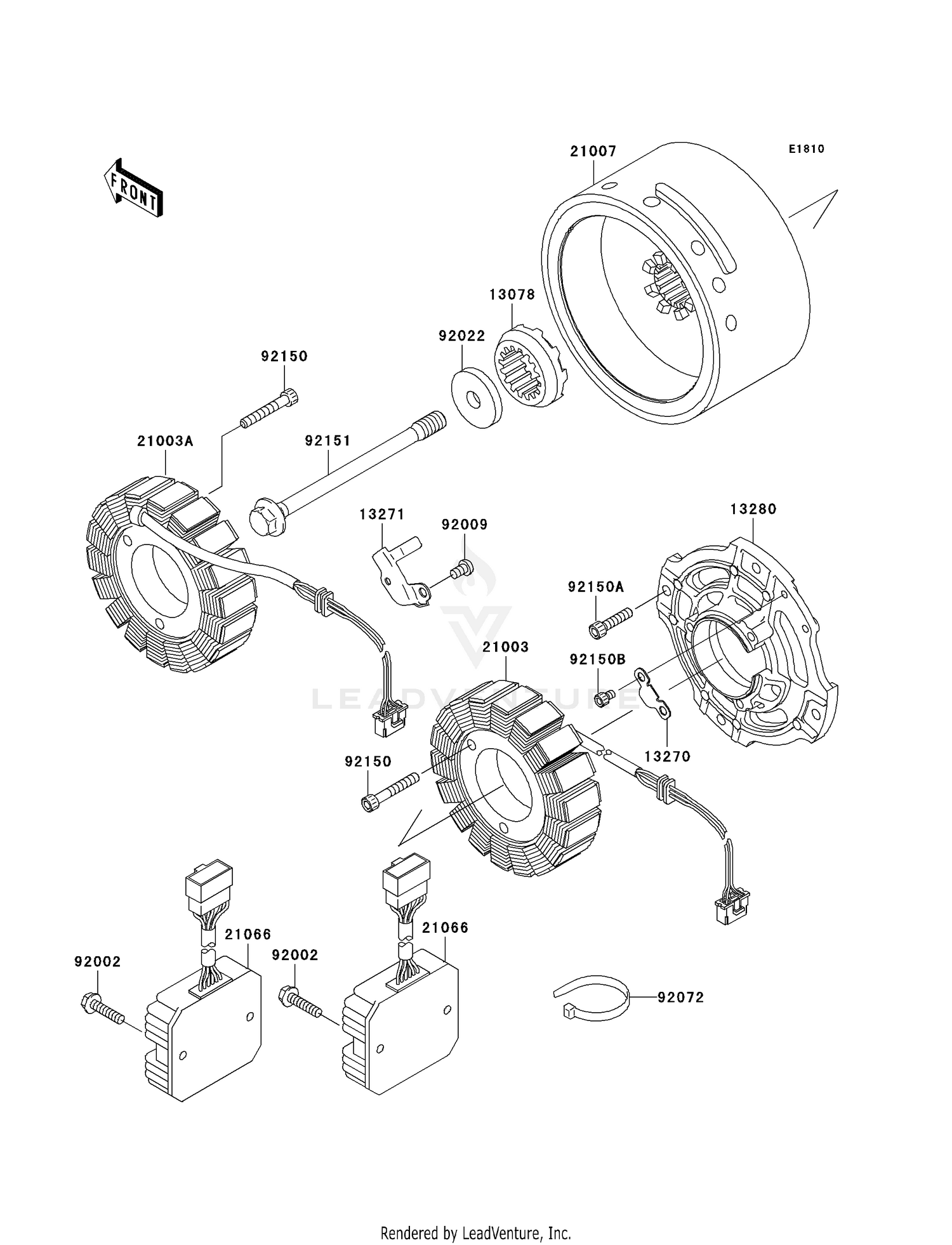 FRONT

21007

E1810

13078

92022

92150

21003A

92151

13271

92009

13280

92150A

21003

92150B

LEADVENTURE

13270

92150

21066

21066

92002

92002

92072

Rendered by LeadVenture, Inc.