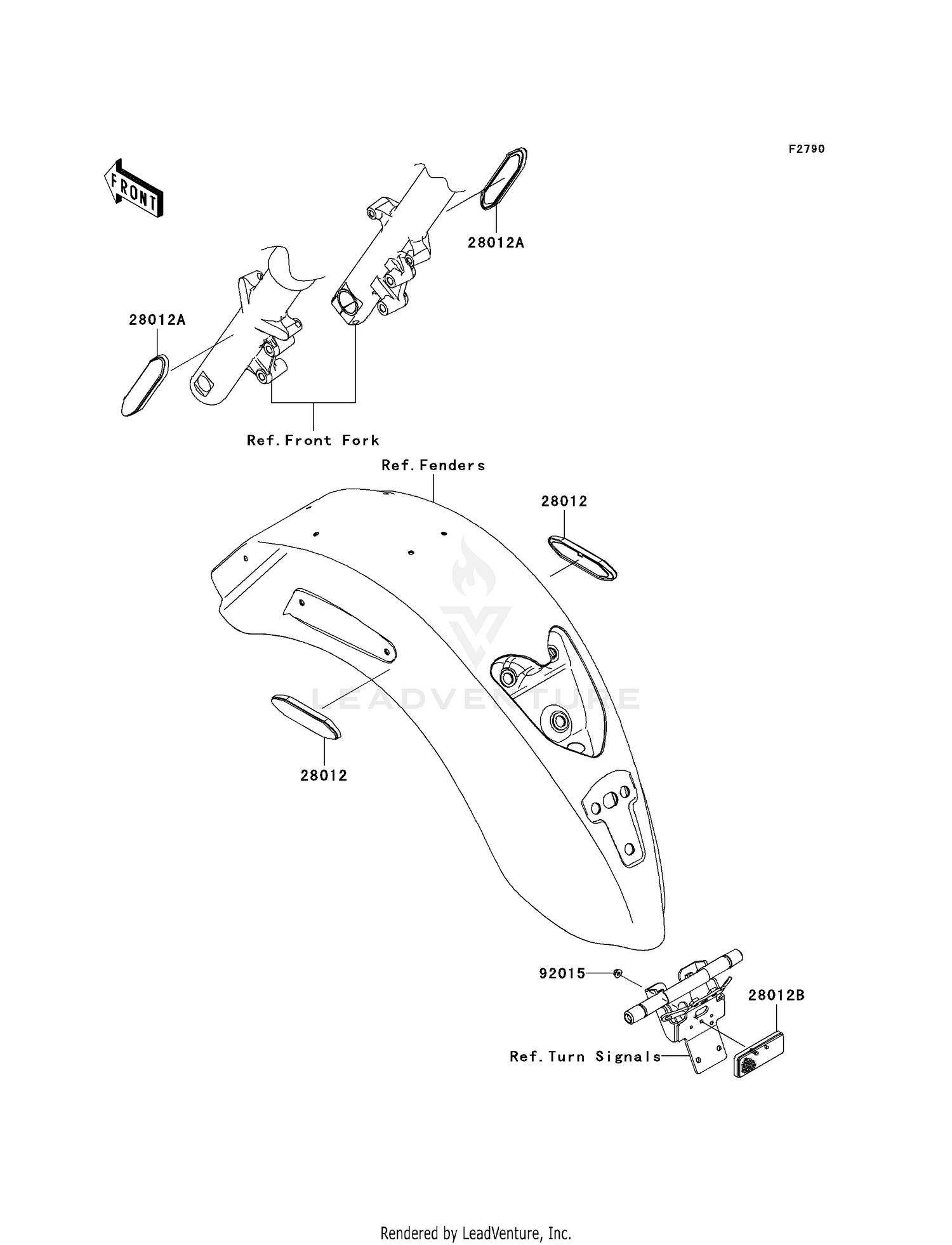 F2790

FRONT

28012A

28012A

Ref.Front Fork

Ref.Fenders

28012

LEADVENTURE

28012

92015

28012B

Ref.Turn Signals

Rendered by LeadVenture, Inc.