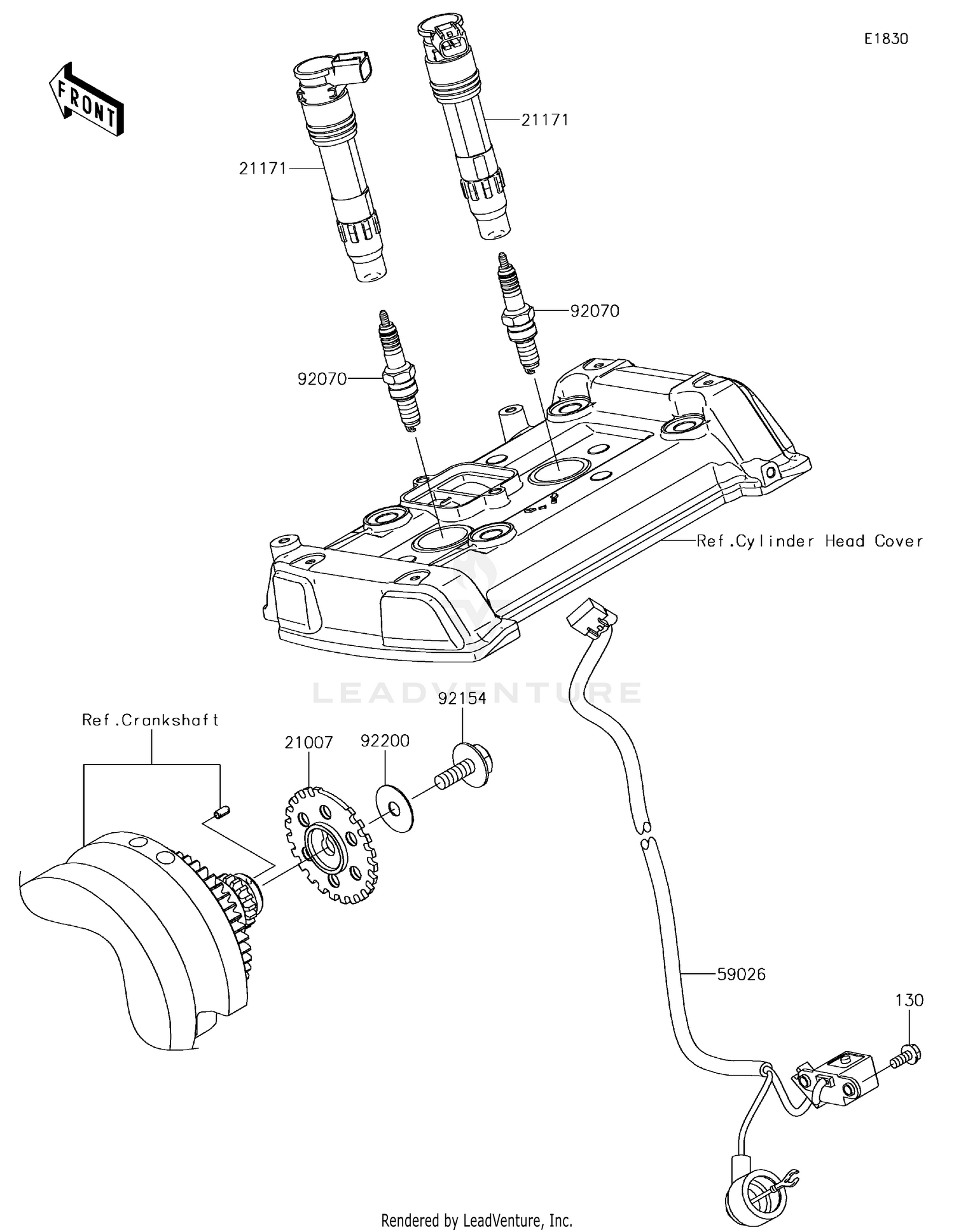 E1830

FRONT

21171

21171

92070

92070

Ref.Cylinder Head Cover

LEADVENTURE

92154

Ref.Crankshaft

21007

92200

59026

130

Rendered by LeadVenture, Inc.