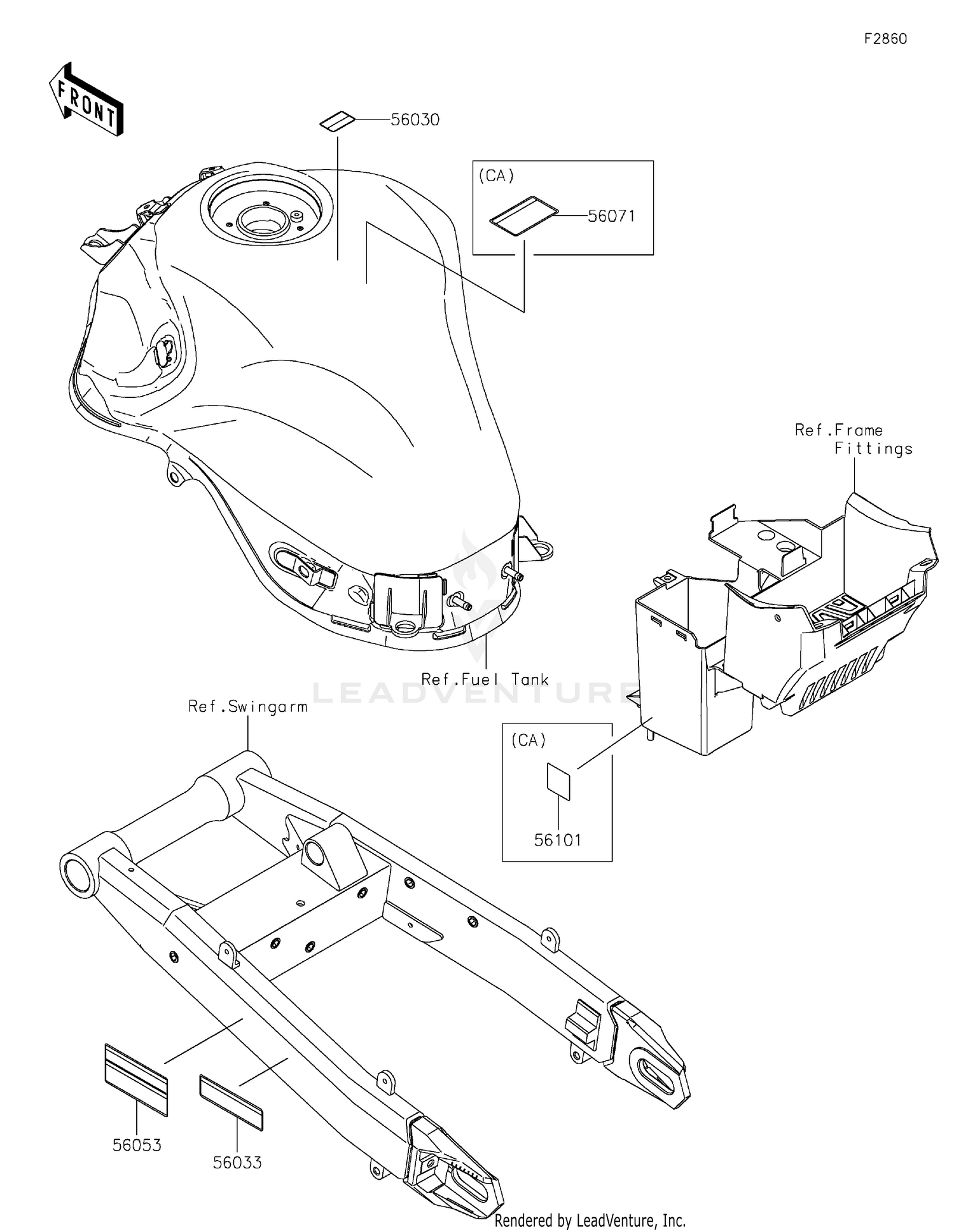 F2860

FRONT

56030

(CA)

56071

Ref.Frame Fittings

Ref.Fuel Tank

LEADVENTURE

Ref.Swingarm

(CA)

56101

56053

56033

Rendered by LeadVenture, Inc.