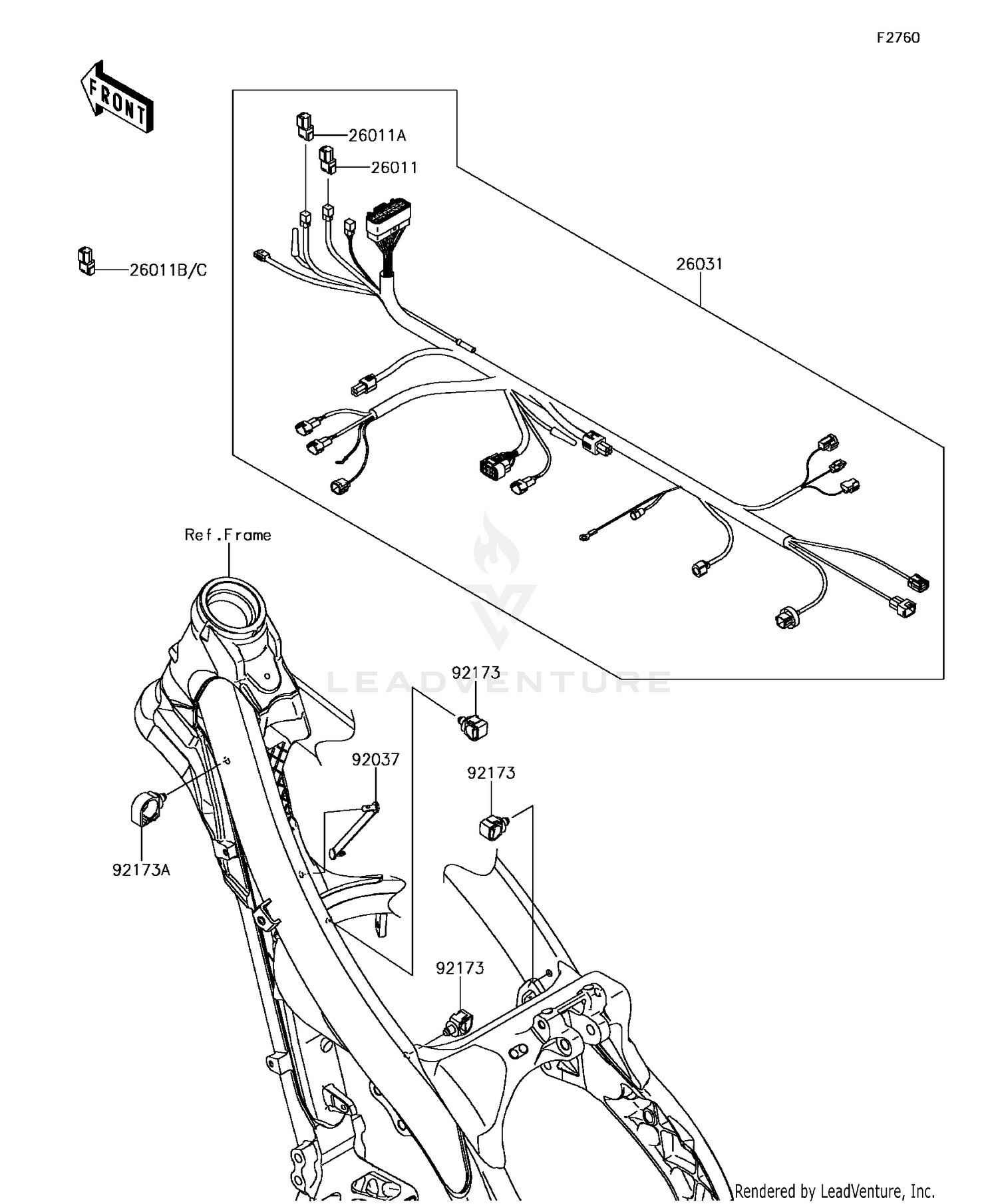 F2760

FRONT

26011A

26011

26011B/C

26031

Ref.Frame

LEADVENTURE

92173

92037

92173

92173A

92173

Rendered by LeadVenture, Inc.