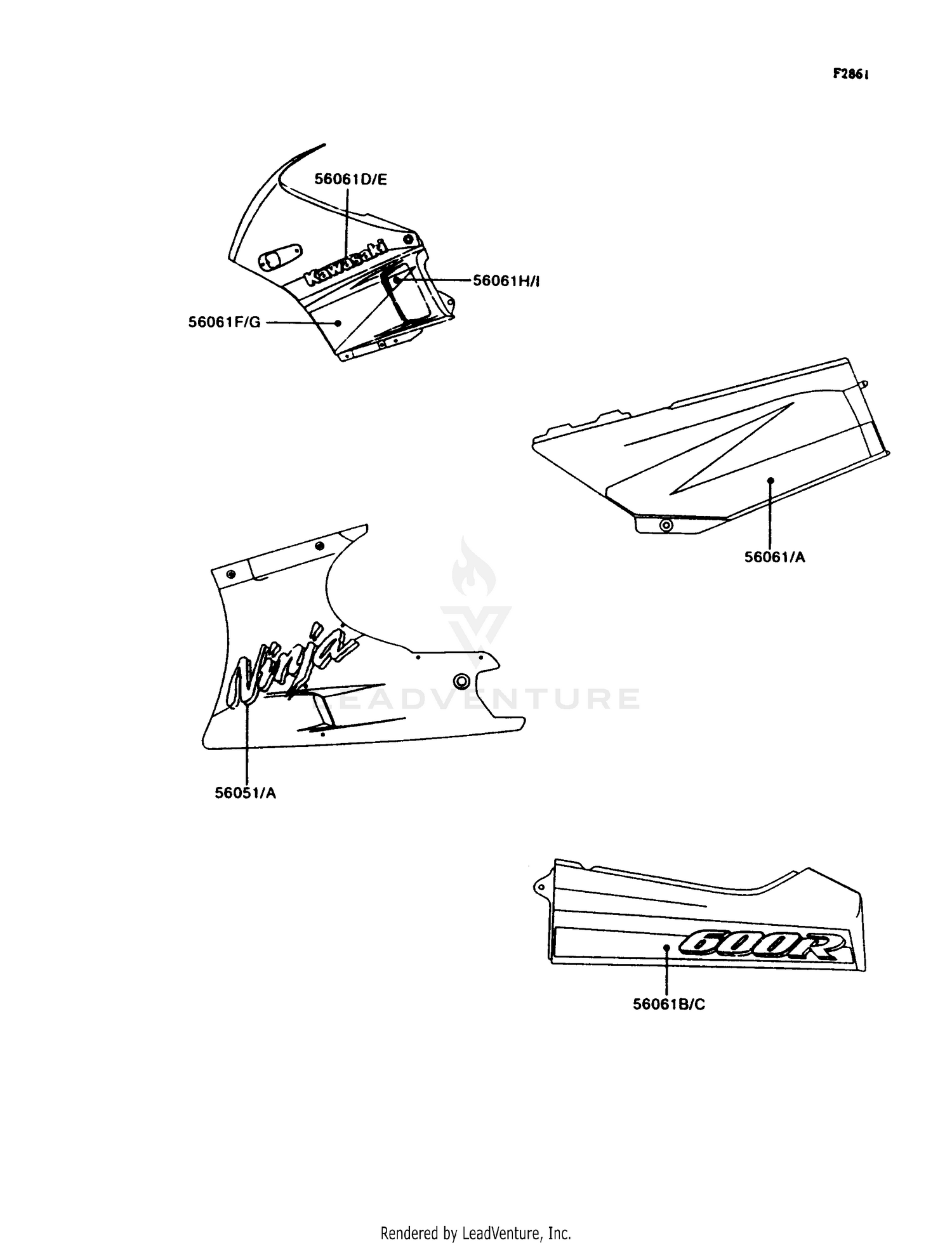 F2861

56061D/E

Kawasaki

56061H/I

56061F/G

56061/A

Ninja

LEADVENTURE

56051/A

600R

56061B/C

Rendered by LeadVenture, Inc.