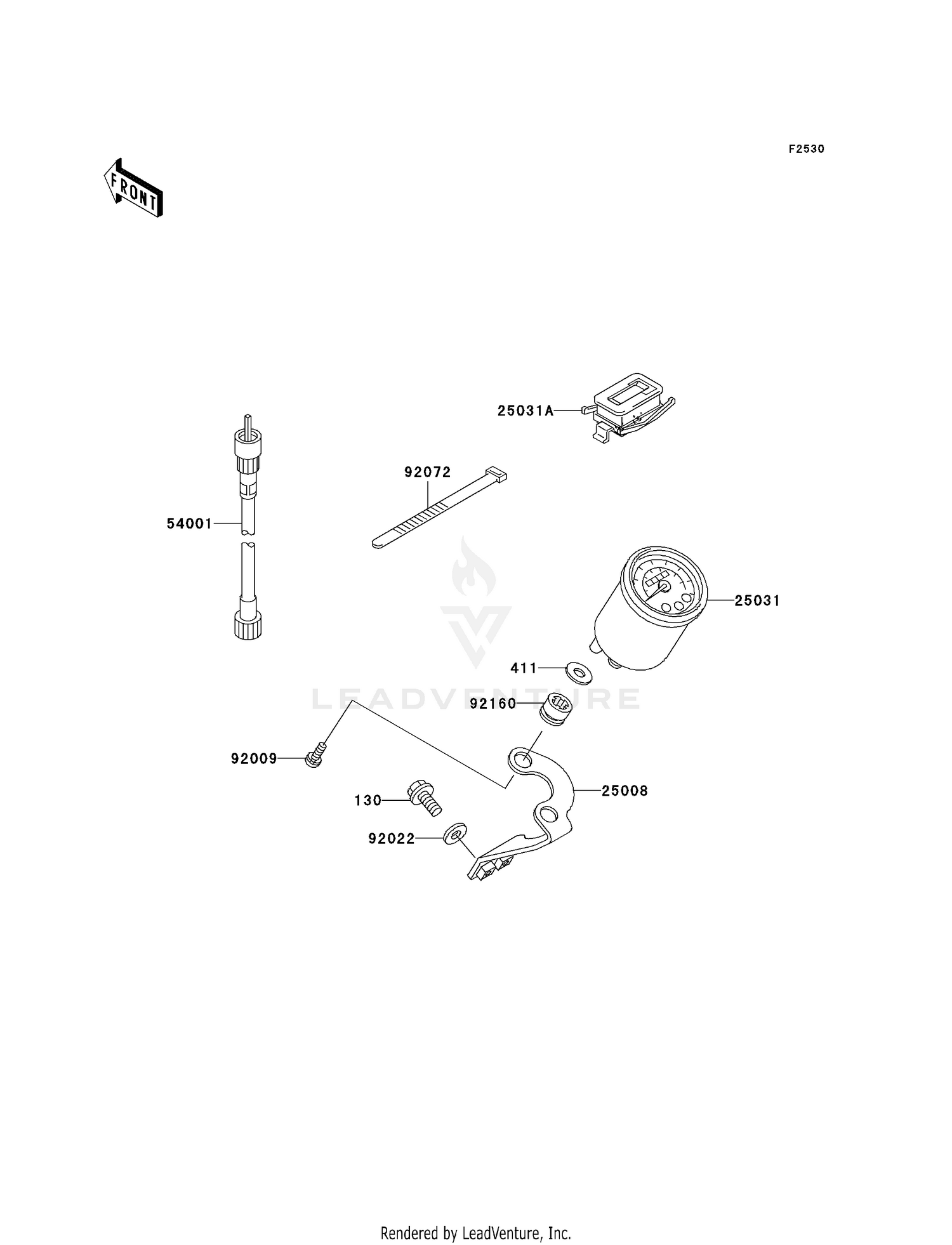 F2530

FRONT

25031A

92072

54001

25031

411

LEADVENTURE

92160

92009

25008

130

92022

Rendered by LeadVenture, Inc.