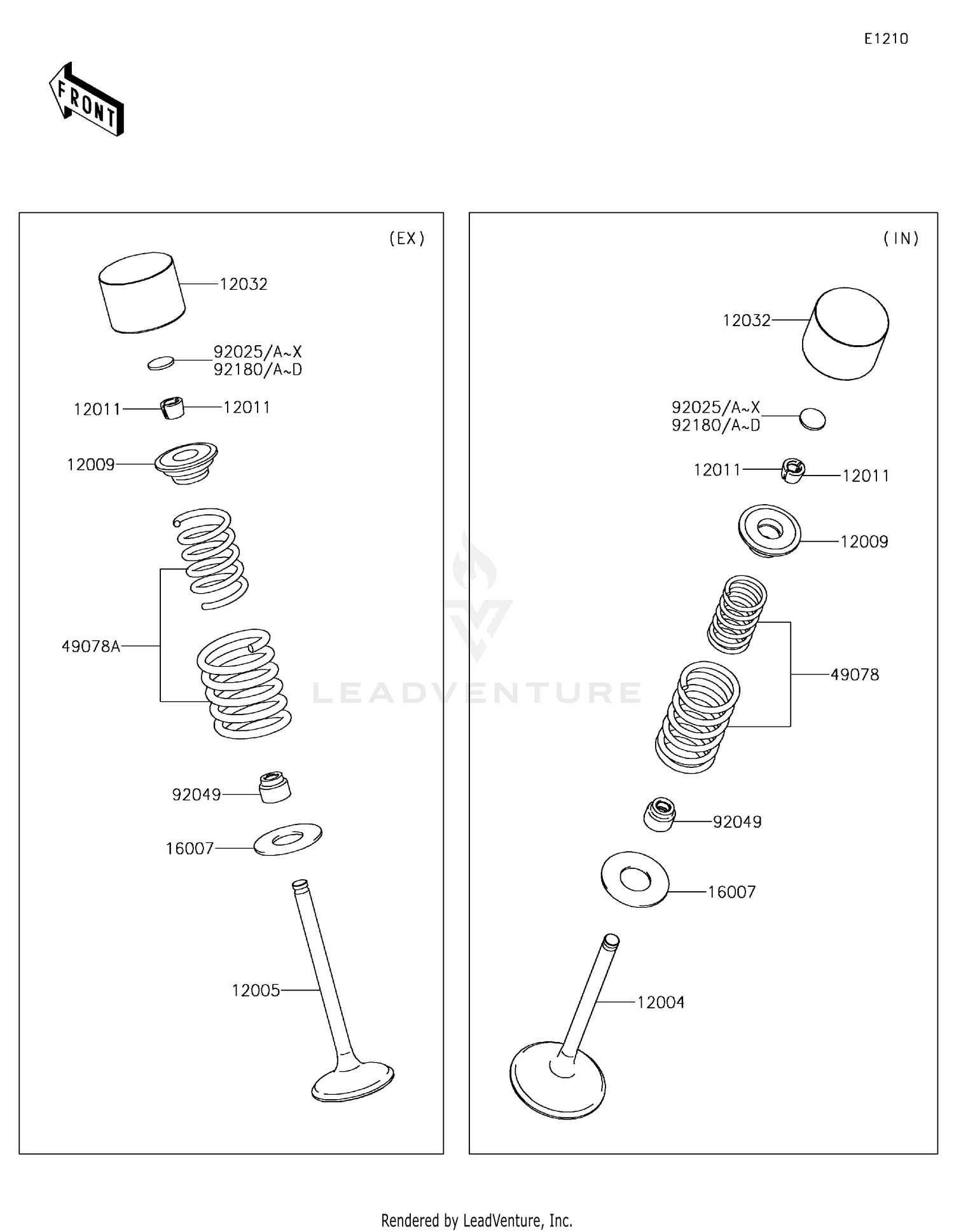 E1210

FRONT

(EX)

12032

92025/A~X
92180/A~D

12011

12011

12009

49078A

92049

16007

12005

(IN)

12032

92025/A~X
92180/A~D

12011

12011

12009

49078

92049

16007

12004

LEADVENTURE

Rendered by LeadVenture, Inc.