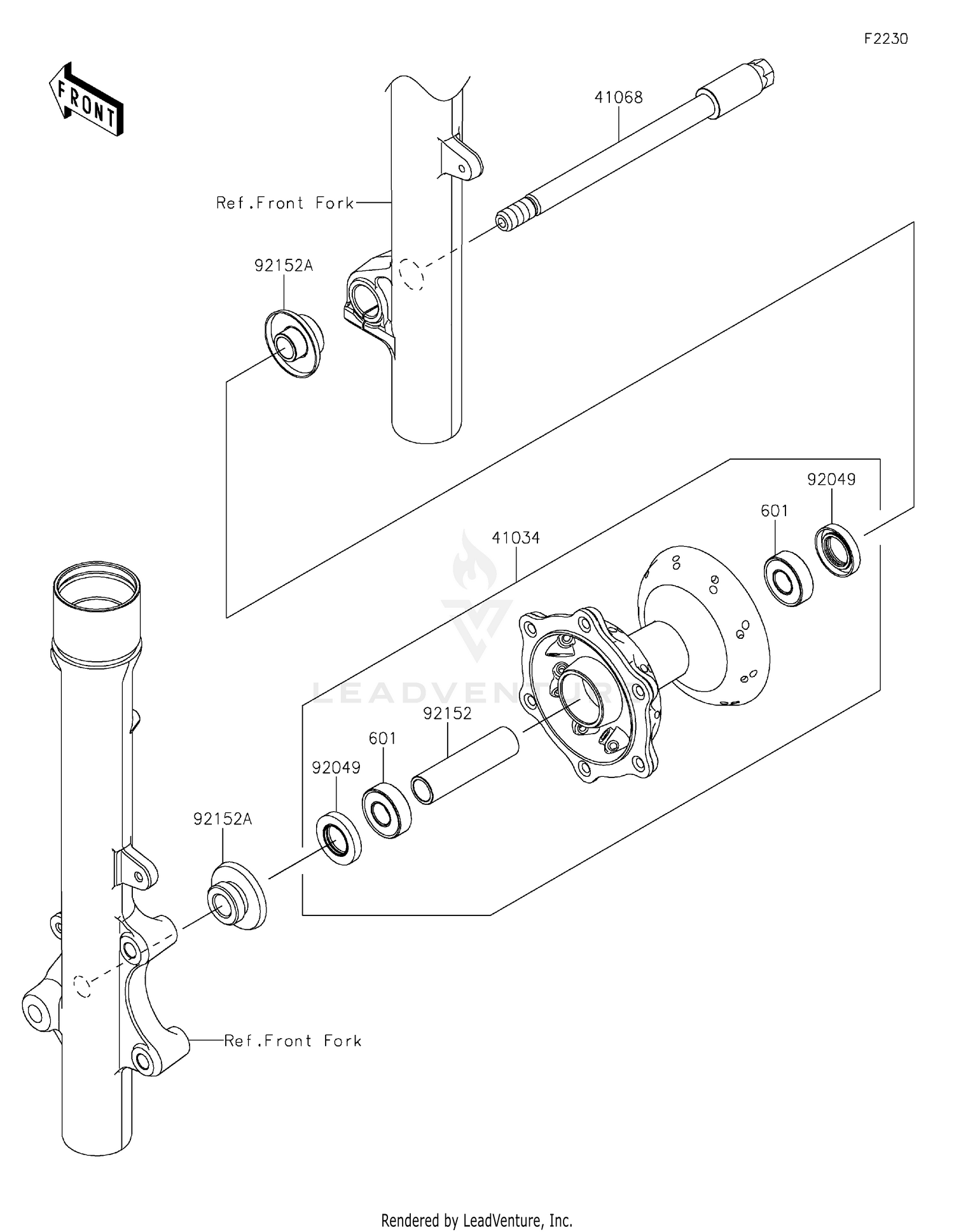 F2230

FRONT

41068

Ref.Front Fork

92152A

92049

601

41034

LEADVENTURE

92152

601

92049

92152A

Ref.Front Fork

Rendered by LeadVenture, Inc.