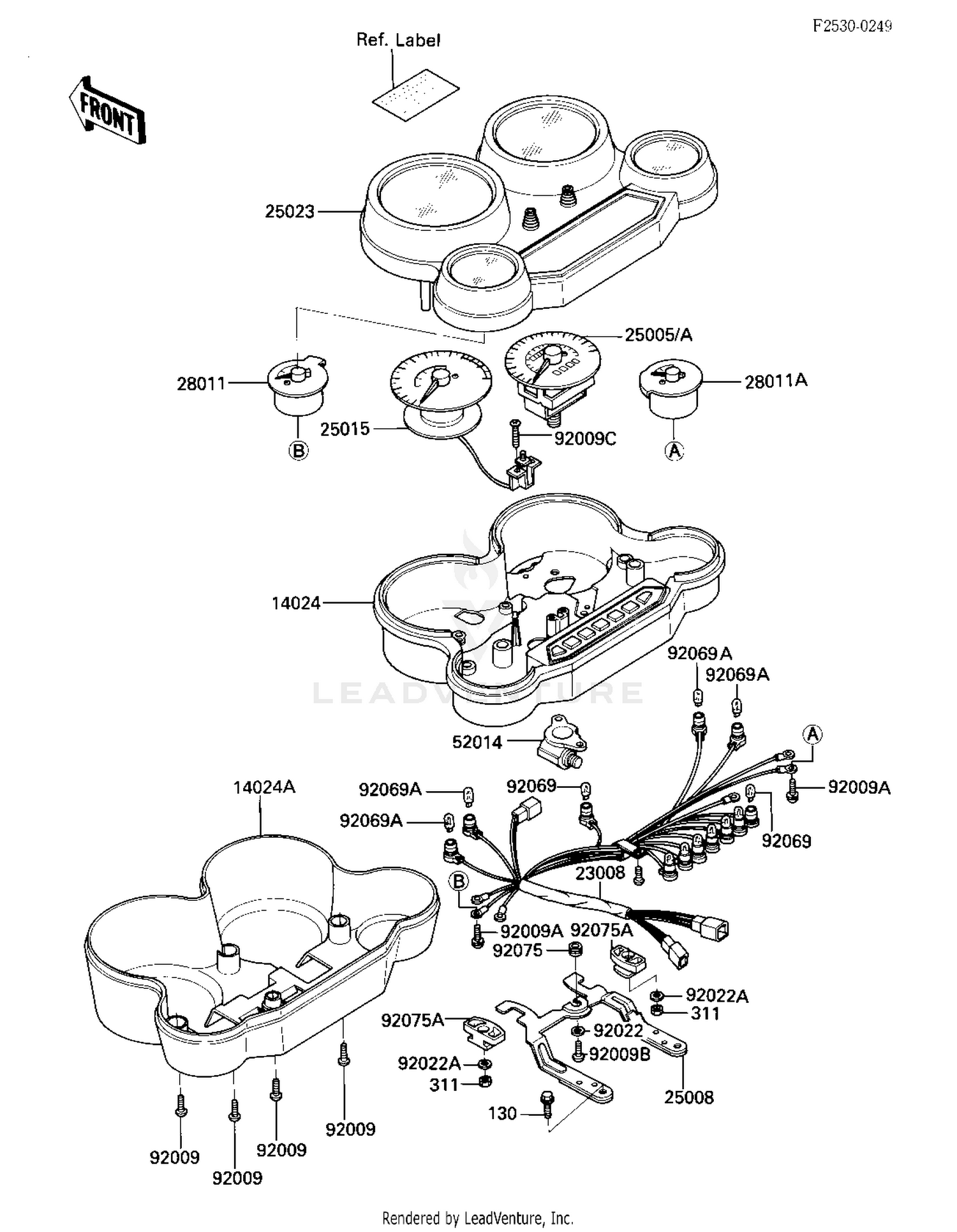 F2530-0249

Ref. Label

FRONT

25023

25005/A

28011

28011A

25015

92009C

B

A

14024

LEADVENTURE

92069A

92069A

52014

A

14024A

92069A

92069

92009A

92069A

92069

23008

B

92009A

92075A

92075

92022A

311

92075A

92022

92009B

92022A

311

25008

130

92009

92009

92009

92009

Rendered by LeadVenture, Inc.